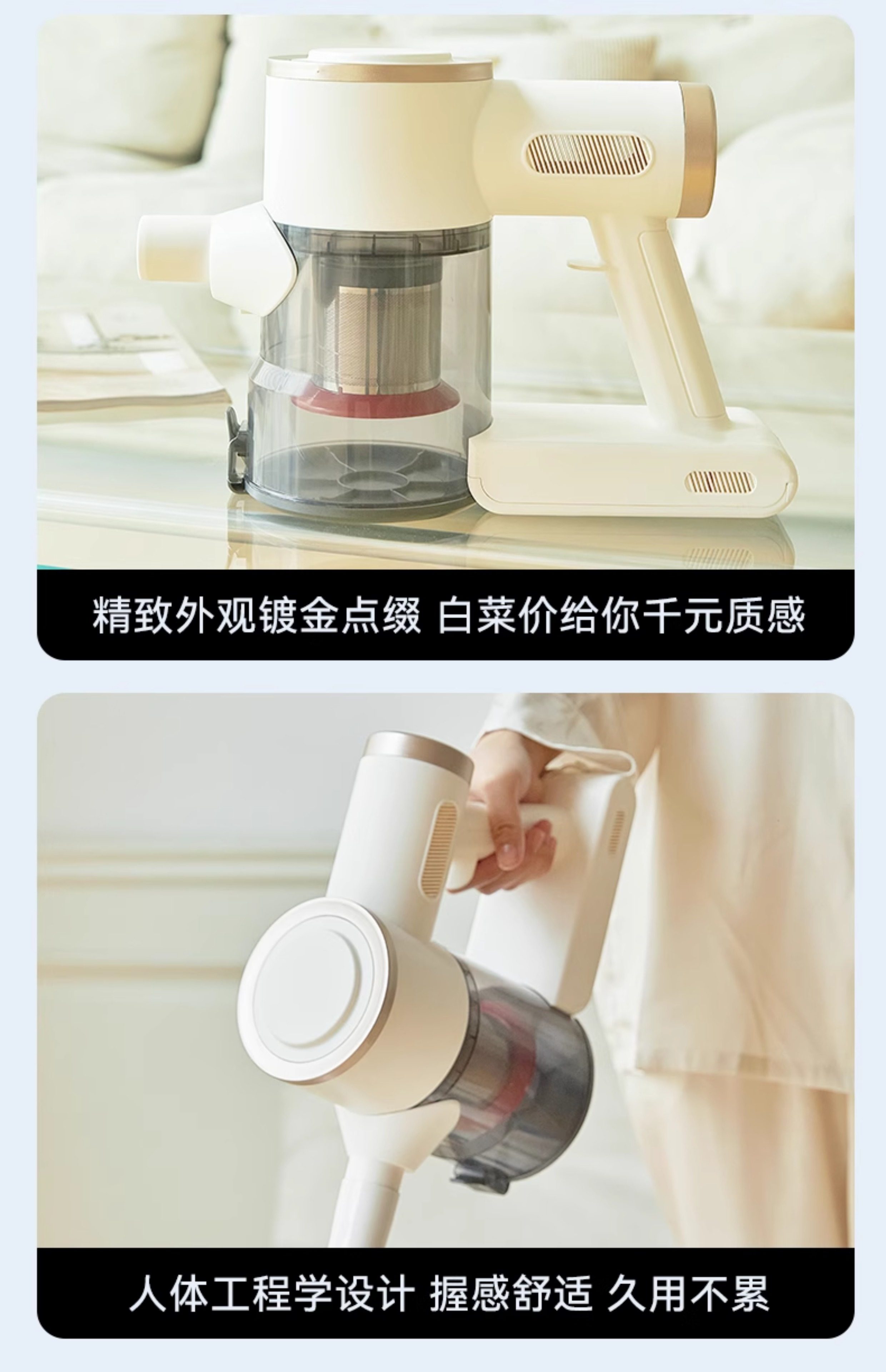 精致外观镀金点缀 白菜价给你千元质感

人体工程学设计 握感舒适 久用不累