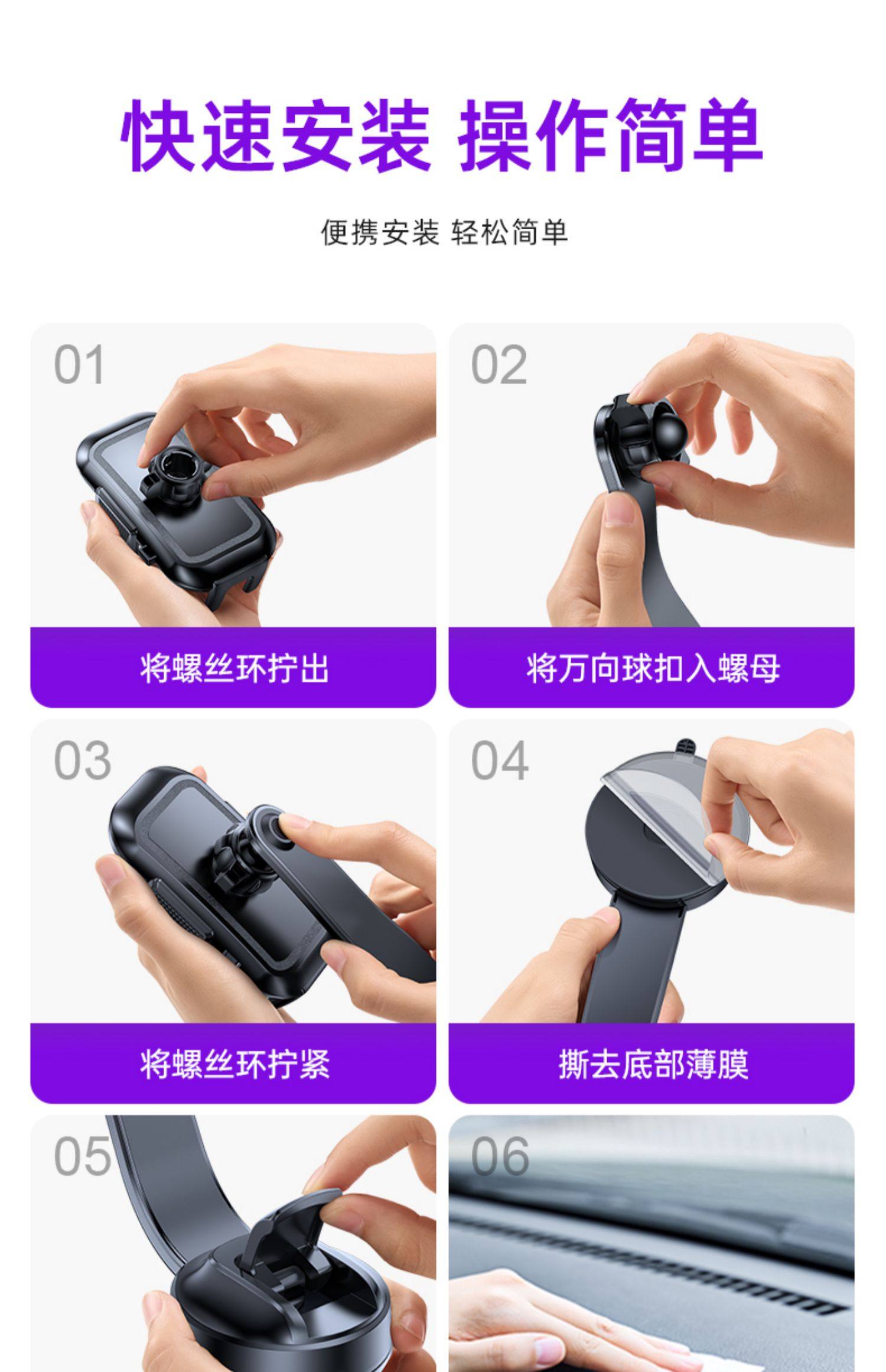 快速安装 操作简单

便携安装 轻松简单

01

将螺丝环拧出

02

将万向球扣入螺母

03

将螺丝环拧紧

04

撕去底部薄膜

05

06