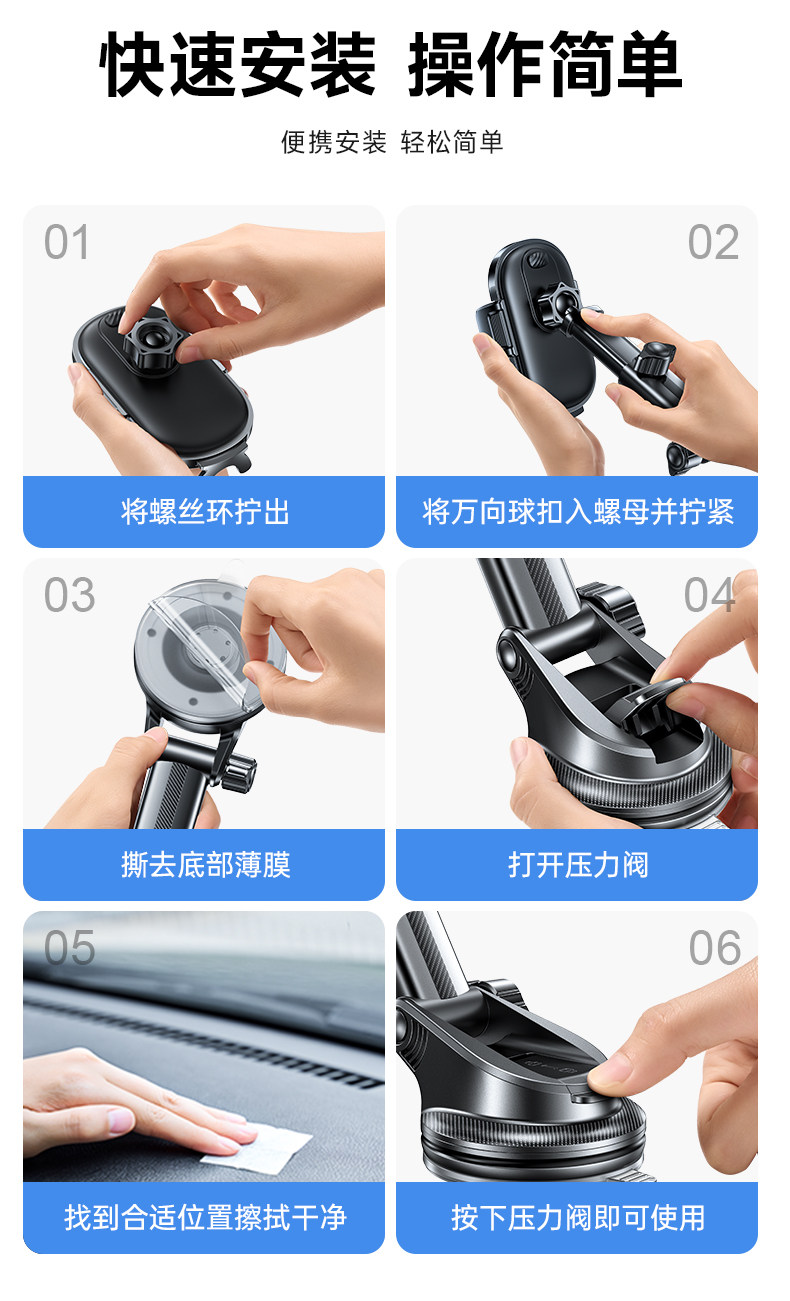 快速安装 操作简单

便携安装 轻松简单

01

将螺丝环拧出

02

将万向球扣入螺母并拧紧

03

撕去底部薄膜

04

打开压力阀

05

找到合适位置擦拭干净

06

按下压力阀即可使用