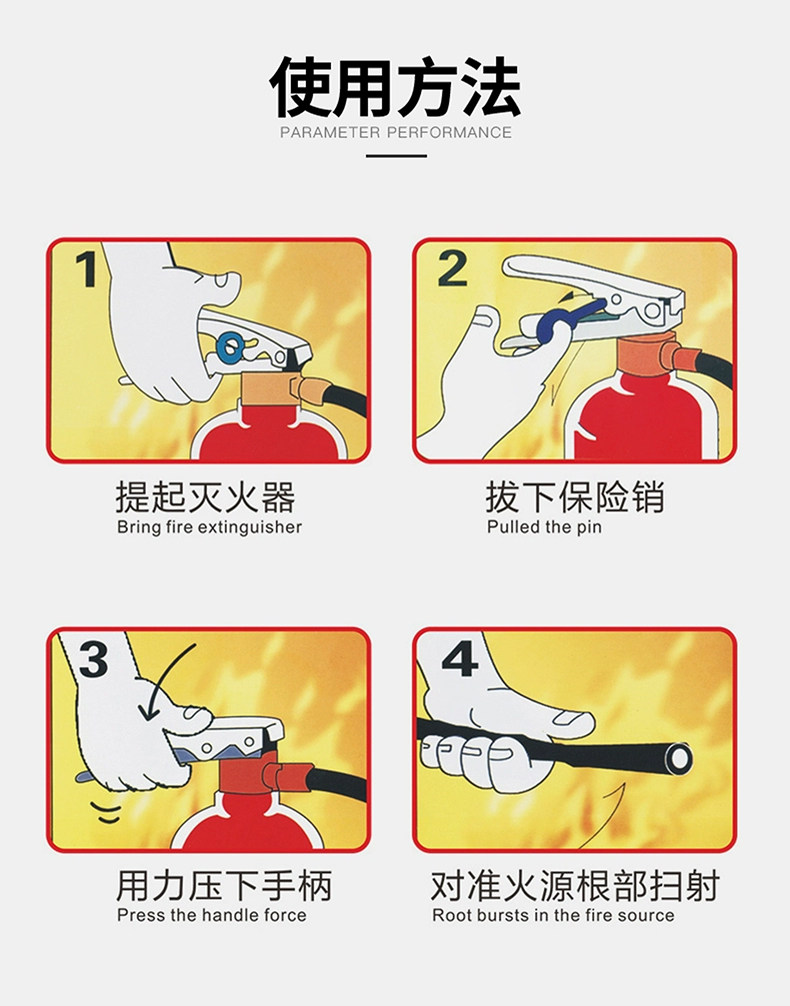 使用方法
PARAMETER PERFORMANCE

1

提起灭火器
Bring fire extinguisher

2

拔下保险销
Pulled the pin

3

用力压下手柄
Press the handle force

4

对准火源根部扫射
Root bursts in the fire source