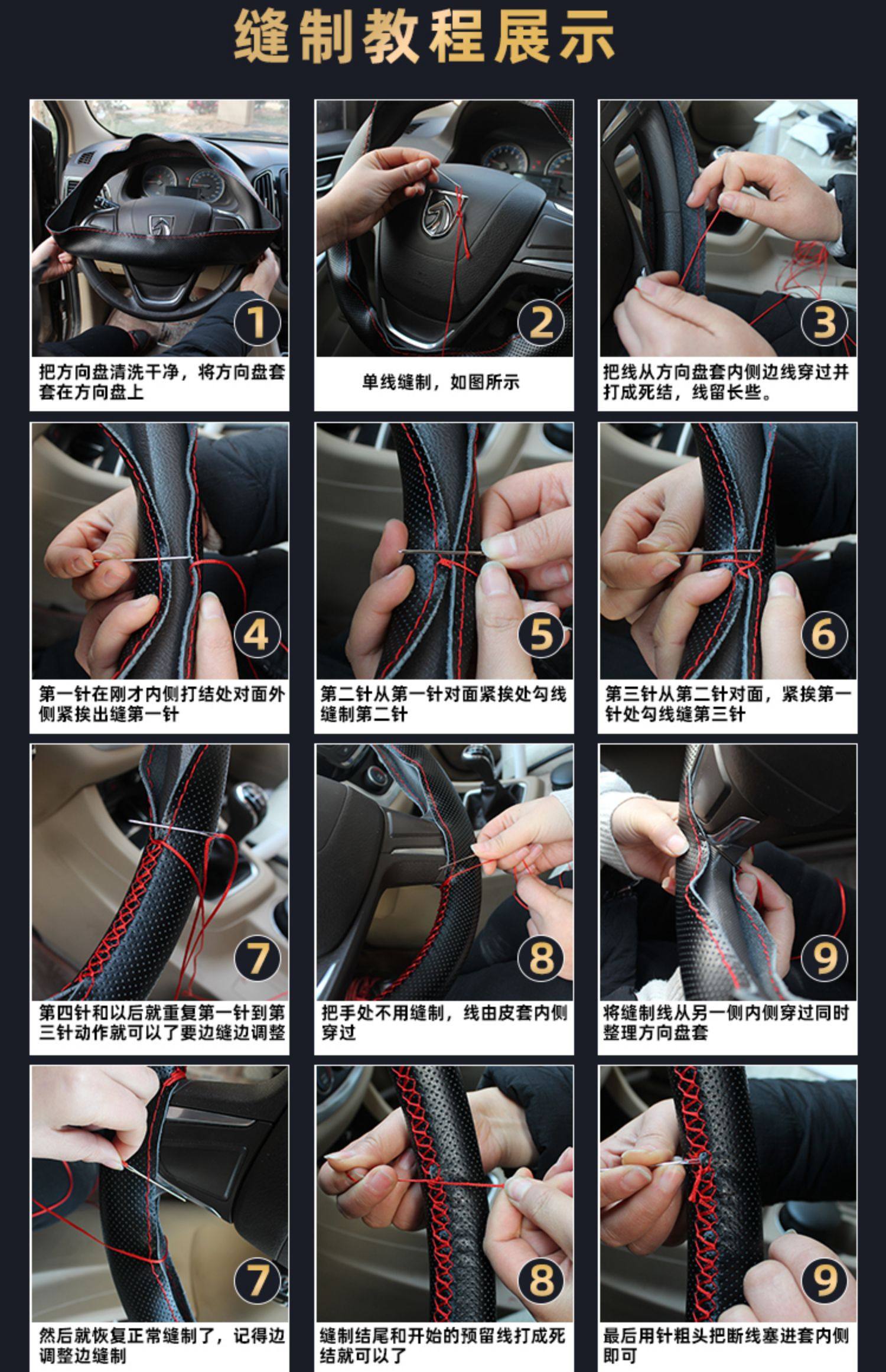 缝制教程展示

1
把方向盘清洗干净，将方向盘套套在方向盘上

2
单线缝制，如图所示

3
把线从方向盘套内侧边线穿过并打成死结，线留长些。

4
第一针在刚才内侧打结处对面外侧紧挨出缝第一针

5
第二针从第一针对面紧挨处勾线缝制第二针

6
第三针从第二针对面，紧挨第一针处勾线缝第三针

7
第四针和以后就重复第一针到第三针动作就可以了要边缝边调整

8
把手处不用缝制，线由皮套内侧穿过

9
将缝制线从另一侧内侧穿过同时整理方向盘套

7
然后就恢复正常缝制了，记得边调整边缝制

8
缝制结尾和开始的预留线打成死结就可以了

9
最后用针粗头把断线塞进套内侧即可