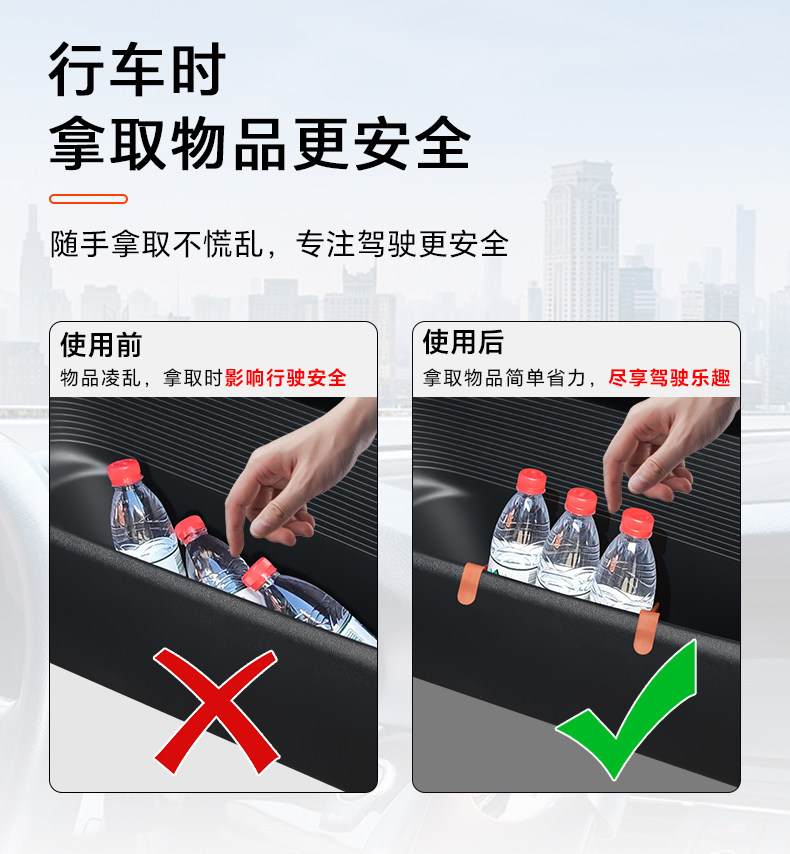 行车时
拿取物品更安全

随手拿取不慌乱，专注驾驶更安全

使用前
物品凌乱，拿取时影响行驶安全

使用后
拿取物品简单省力，尽享驾驶乐趣