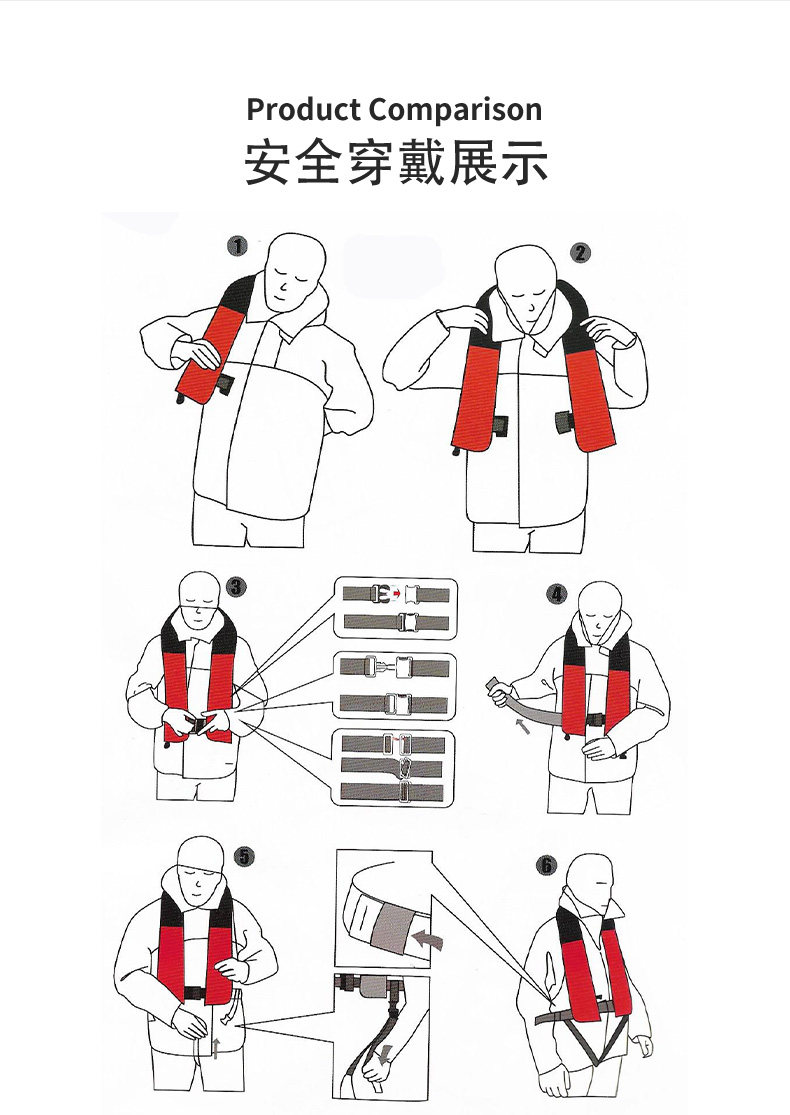 Product Comparison
安全穿戴展示

1

2

3

4

5

6