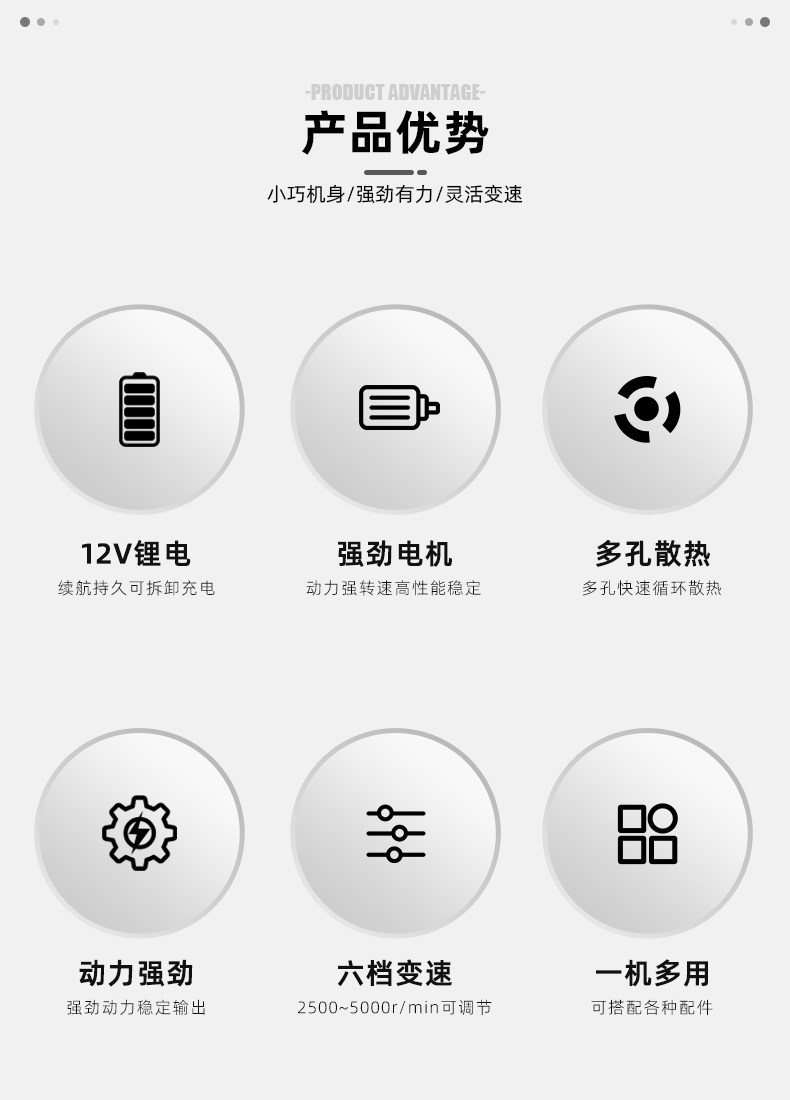 -PRODUCT ADVANTAGE-

产品优势

小巧机身/强劲有力/灵活变速

12V锂电
续航持久可拆卸充电

强劲电机
动力强转速高性能稳定

多孔散热
多孔快速循环散热

动力强劲
强劲动力稳定输出

六档变速
2500~5000r/min可调节

一机多用
可搭配各种配件