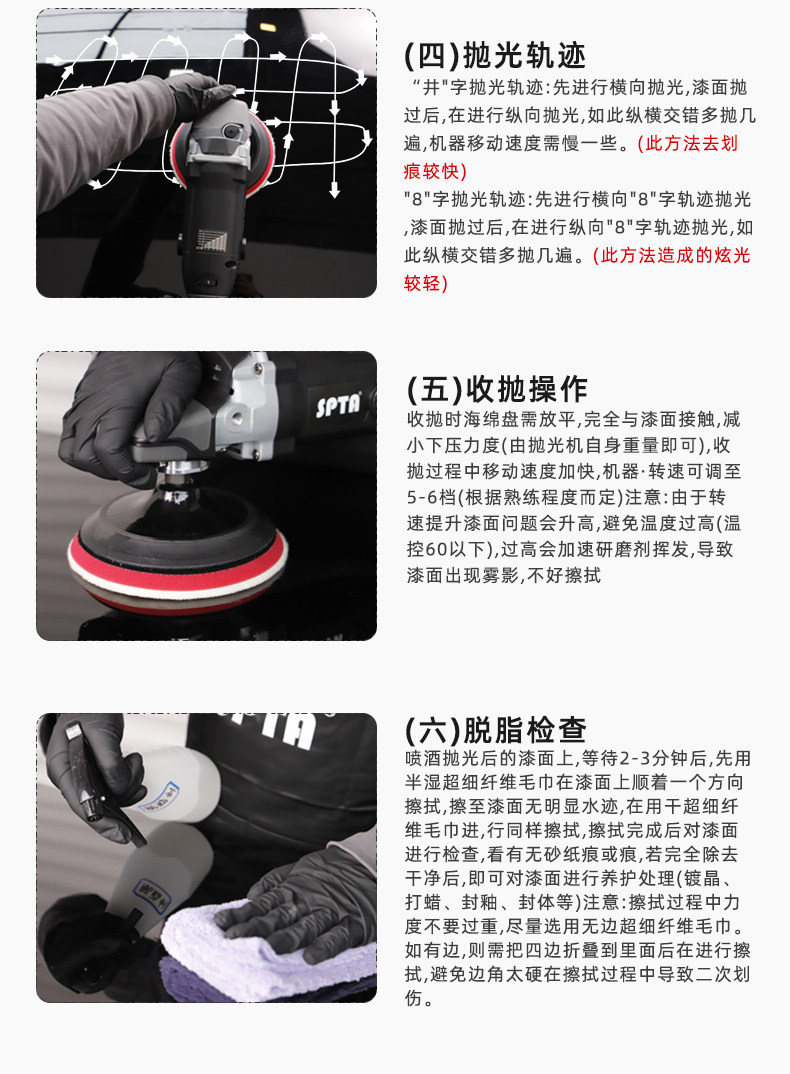 (四)抛光轨迹

“井"字抛光轨迹:先进行横向抛光,漆面抛过后,在进行纵向抛光,如此纵横交错多抛几遍,机器移动速度需慢一些。(此方法去划痕较快)

"8"字抛光轨迹:先进行横向"8"字轨迹抛光,漆面抛过后,在进行纵向"8"字轨迹抛光,如此纵横交错多抛几遍。(此方法造成的炫光较轻)

SPTA

(五)收抛操作

收抛时海绵盘需放平,完全与漆面接触,减小下压力度(由抛光机自身重量即可),收抛过程中移动速度加快,机器·转速可调至5-6档(根据熟练程度而定)注意:由于转速提升漆面问题会升高,避免温度过高(温控60以下),过高会加速研磨剂挥发,导致漆面出现雾影,不好擦拭

(六)脱脂检查

喷洒抛光后的漆面上,等待2-3分钟后,先用半湿超细纤维毛巾在漆面上顺着一个方向擦拭,擦至漆面无明显水迹,在用干超细纤维毛巾进,行同样擦拭,擦拭完成后对漆面进行检查,看有无砂纸痕或痕,若完全除去干净后,即可对漆面进行养护处理(镀晶、打蜡、封釉、封体等)注意:擦拭过程中力度不要过重,尽量选用无边超细纤维毛巾。如有边,则需把四边折叠到里面后在进行擦拭,避免边角太硬在擦拭过程中导致二次划伤。