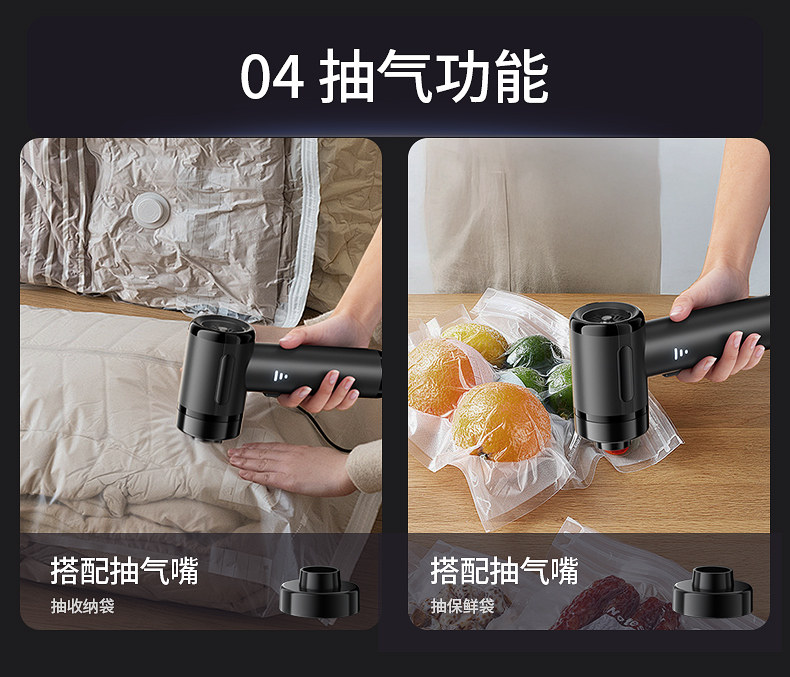 04 抽气功能

搭配抽气嘴
抽收纳袋

搭配抽气嘴
抽保鲜袋