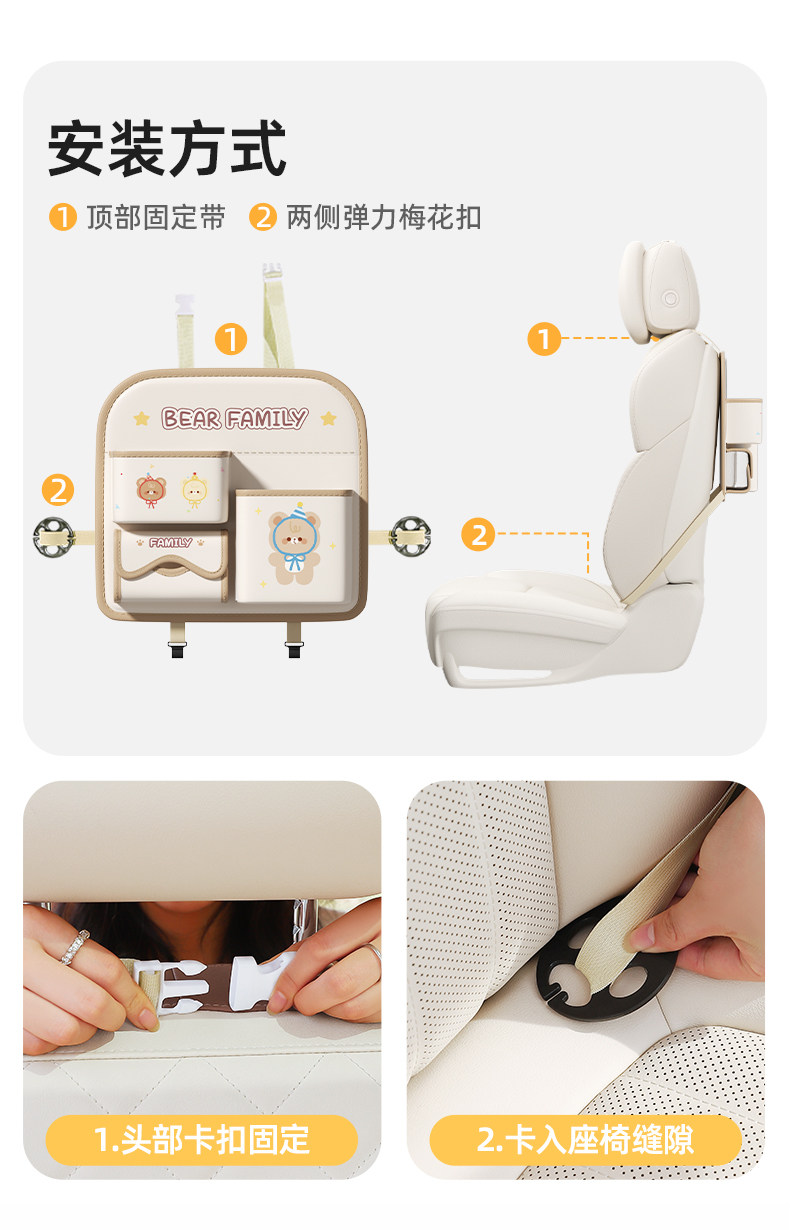 安装方式

1 顶部固定带 2 两侧弹力梅花扣

1

BEAR FAMILY

2

FAMILY

1

2

1.头部卡扣固定

2.卡入座椅缝隙