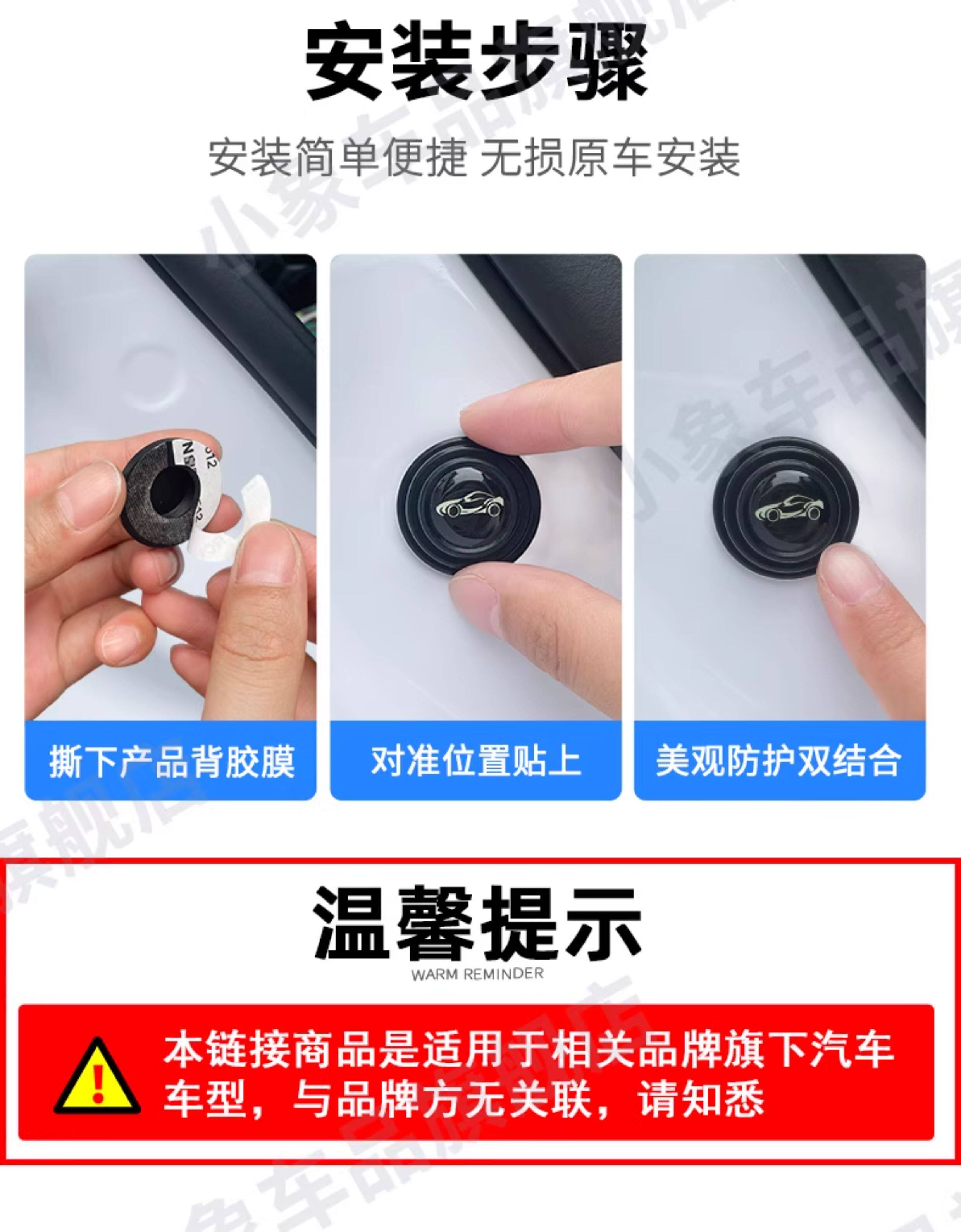 安装步骤

安装简单便捷 无损原车安装

撕下产品背胶膜

对准位置贴上

美观防护双结合

温馨提示
WARM REMINDER

本链接商品是适用于相关品牌旗下汽车车型，与品牌方无关联，请知悉

小象车品旗舰店