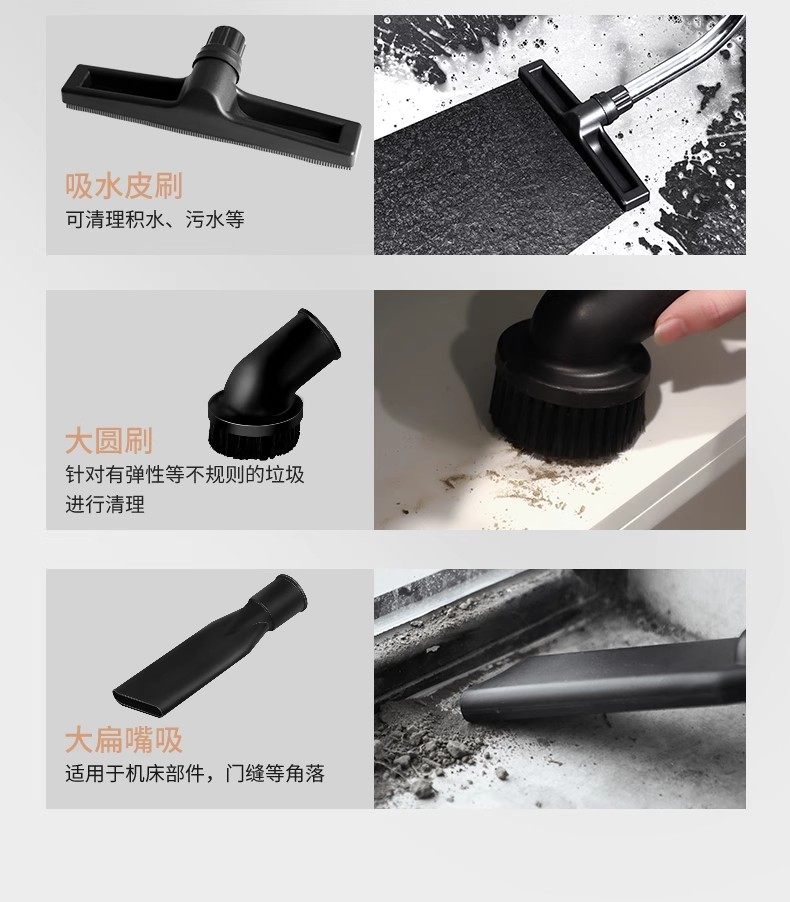 吸水皮刷
可清理积水、污水等

大圆刷
针对有弹性等不规则的垃圾进行清理

大扁嘴吸
适用于机床部件，门缝等角落