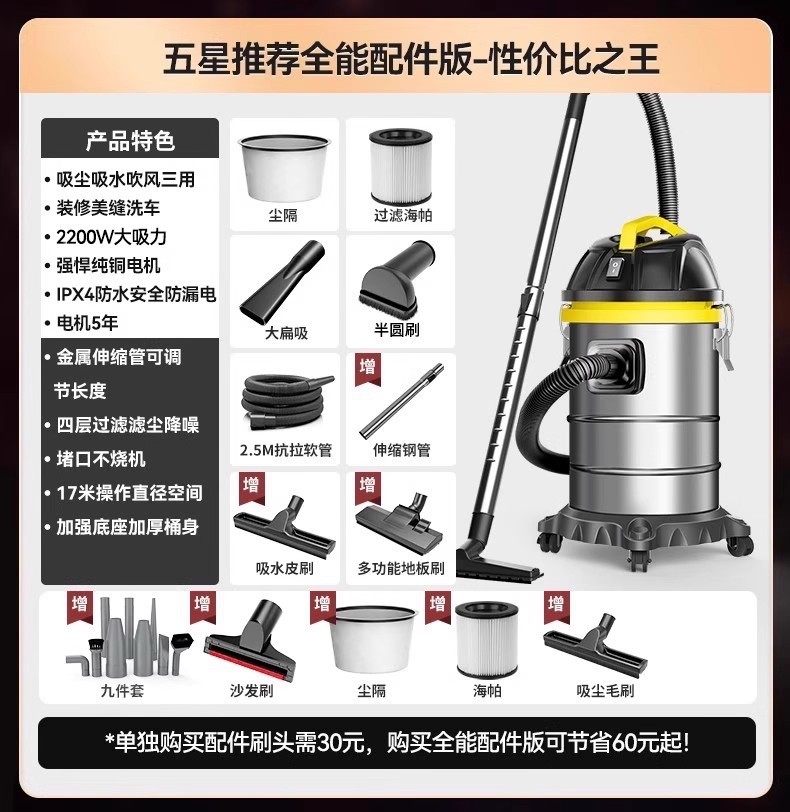 五星推荐全能配件版-性价比之王

产品特色
• 吸尘吸水吹风三用
• 装修美缝洗车
• 2200W大吸力
• 强悍纯铜电机
• IPX4防水安全防漏电
• 电机5年
• 金属伸缩管可调节长度
• 四层过滤滤尘降噪
• 堵口不烧机
• 17米操作直径空间
• 加强底座加厚桶身

尘隔
过滤海帕
大扁吸
半圆刷
2.5M抗拉软管
增
伸缩钢管
增
吸水皮刷
增
多功能地板刷

增
九件套
增
沙发刷
增
尘隔
增
海帕
增
吸尘毛刷

*单独购买配件刷头需30元，购买全能配件版可节省60元起！