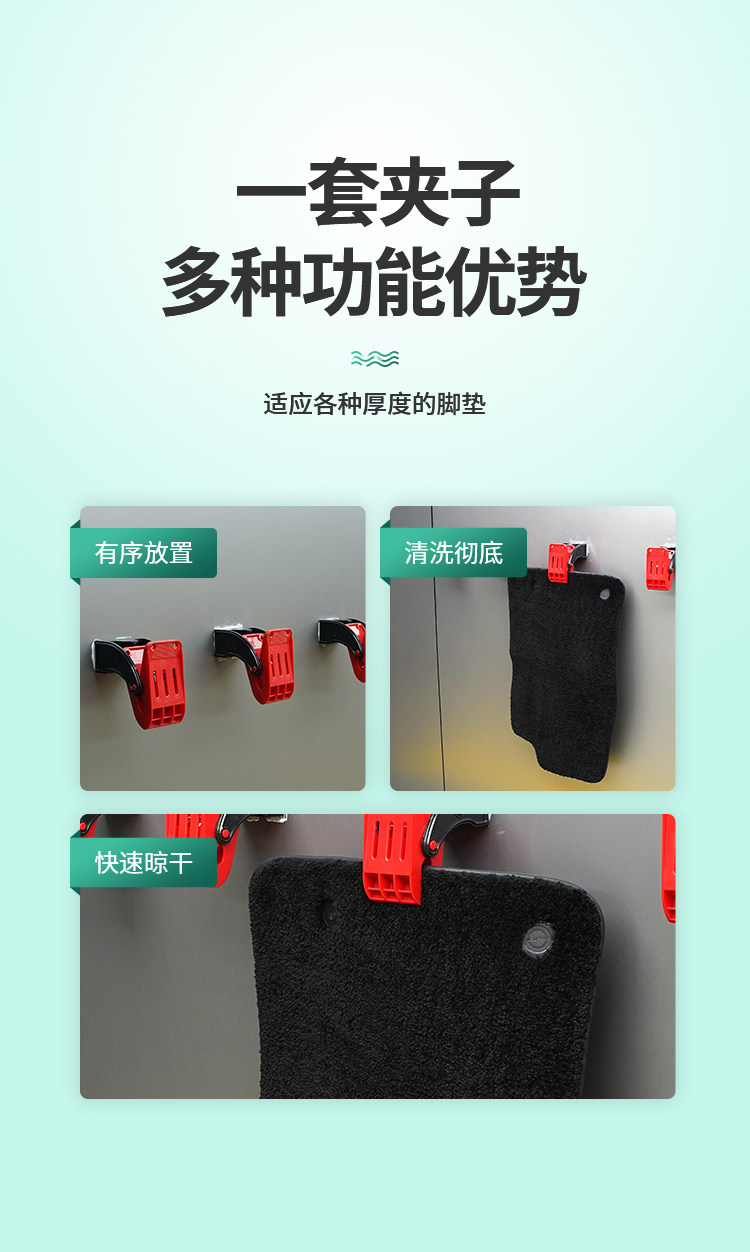 一套夹子
多种功能优势

适应各种厚度的脚垫

有序放置

清洗彻底

快速晾干