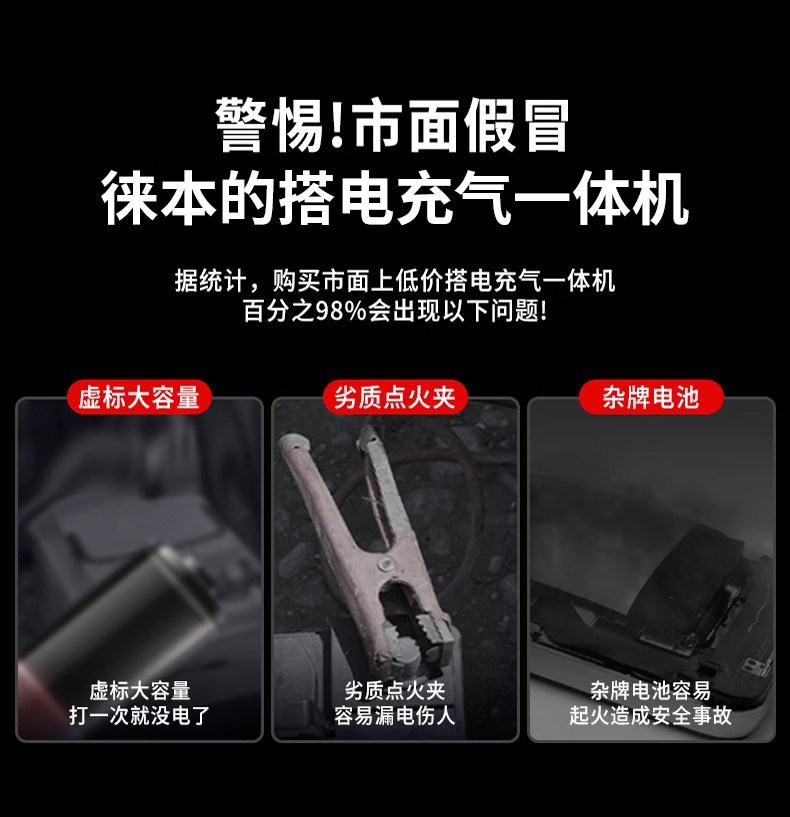 警惕!市面假冒
徕本的搭电充气一体机

据统计，购买市面上低价搭电充气一体机
百分之98%会出现以下问题!

虚标大容量

虚标大容量
打一次就没电了

劣质点火夹

劣质点火夹
容易漏电伤人

杂牌电池

杂牌电池容易
起火造成安全事故