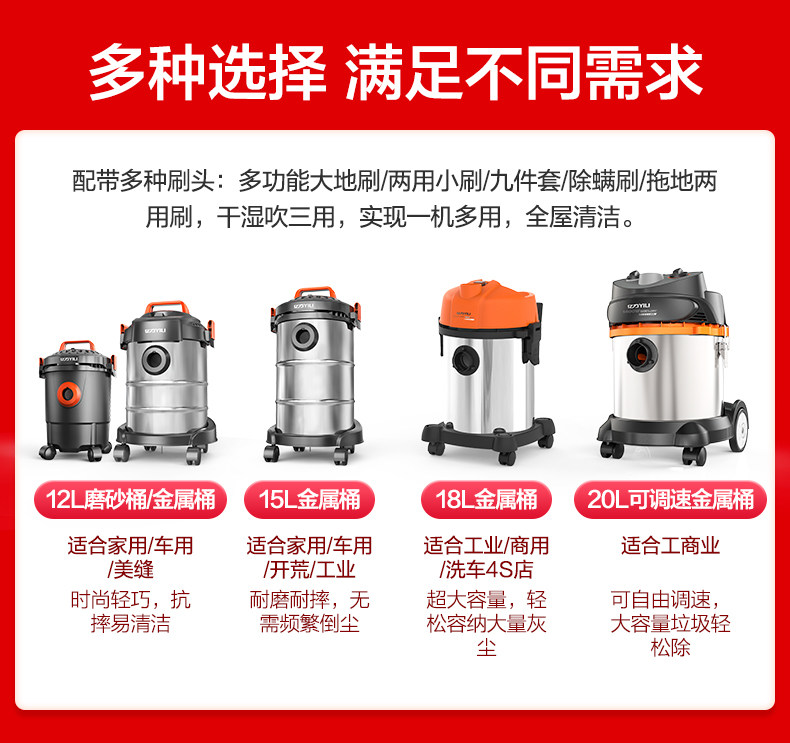 多种选择 满足不同需求

配带多种刷头：多功能大地刷/两用小刷/九件套/除螨刷/拖地两用刷，干湿吹三用，实现一机多用，全屋清洁。

12L磨砂桶/金属桶

适合家用/车用/美缝

时尚轻巧，抗摔易清洁

15L金属桶

适合家用/车用/开荒/工业

耐磨耐摔，无需频繁倒尘

18L金属桶

适合工业/商用/洗车4S店

超大容量，轻松容纳大量灰尘

20L可调速金属桶

适合工商业

可自由调速，大容量垃圾轻松除