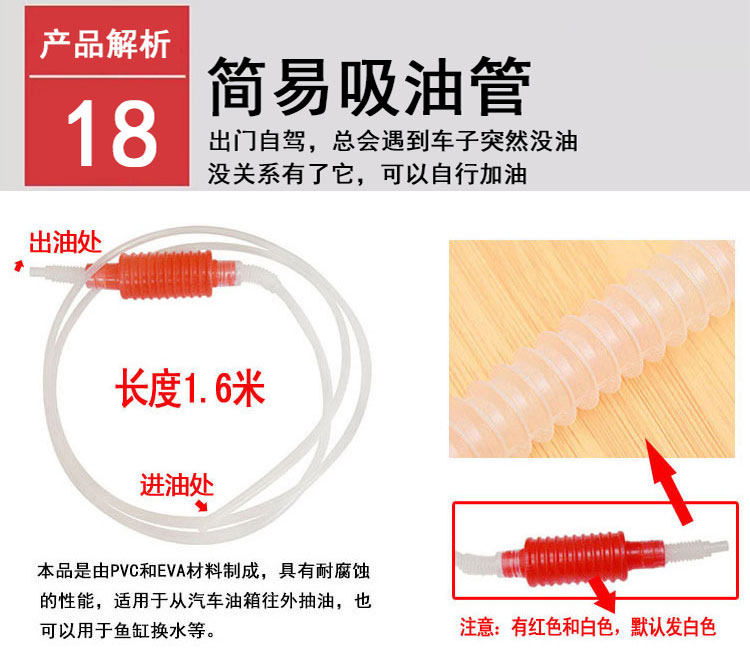 产品解析

18

简易吸油管

出门自驾，总会遇到车子突然没油
没关系有了它，可以自行加油

出油处

长度1.6米

进油处

本品是由PVC和EVA材料制成，具有耐腐蚀的性能，适用于从汽车油箱往外抽油，也可以用于鱼缸换水等。

注意：有红色和白色，默认发白色