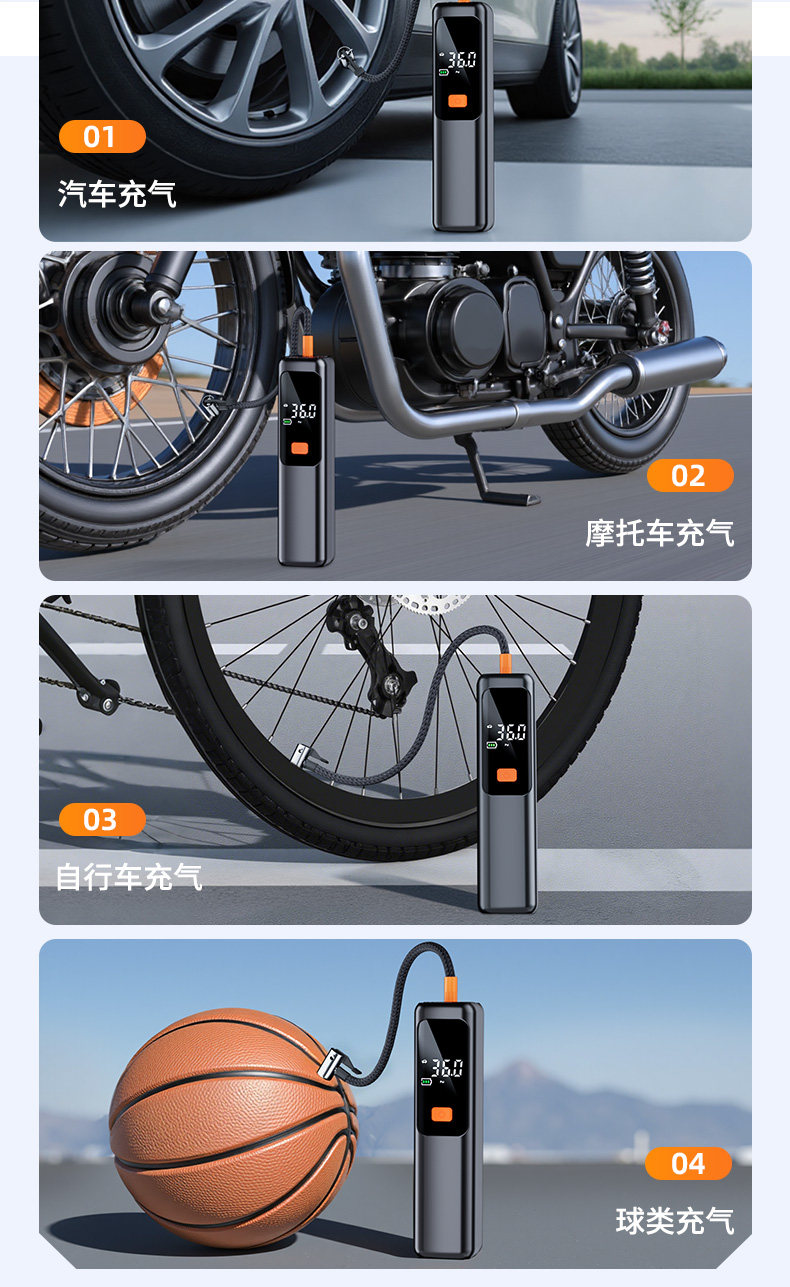 36.0

01

汽车充气

36.0

02

摩托车充气

36.0

03

自行车充气

36.0

04

球类充气