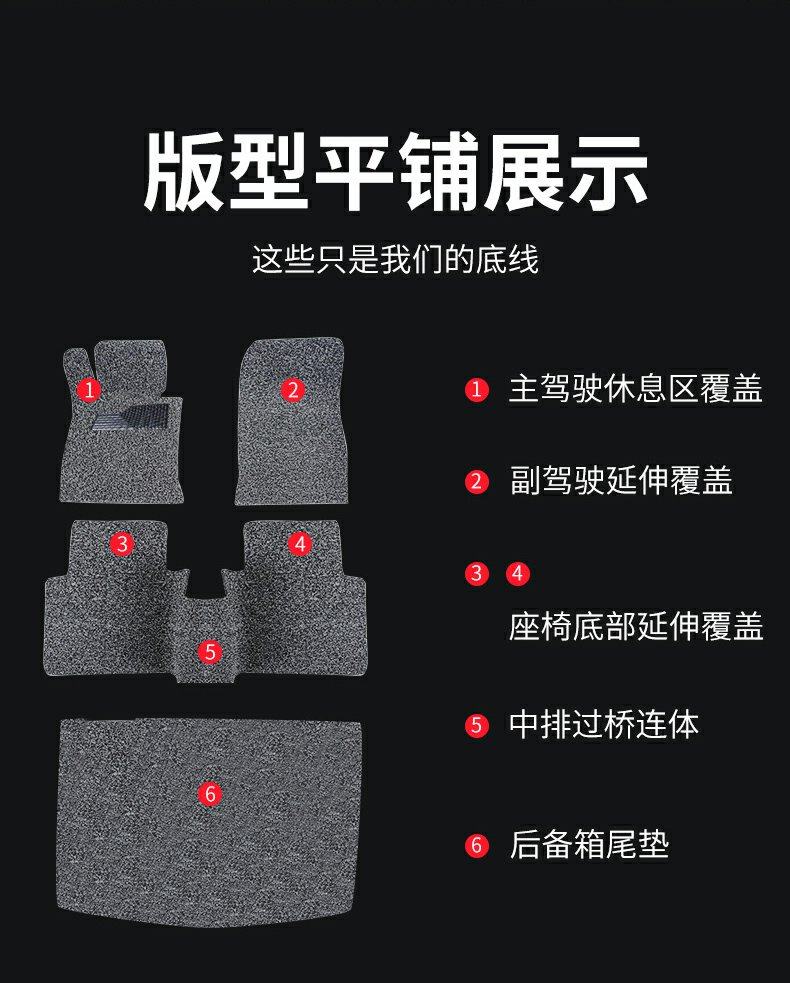 版型平铺展示

这些只是我们的底线

1
2
3
4
5
6

1 主驾驶休息区覆盖

2 副驾驶延伸覆盖

3 4
座椅底部延伸覆盖

5 中排过桥连体

6 后备箱尾垫