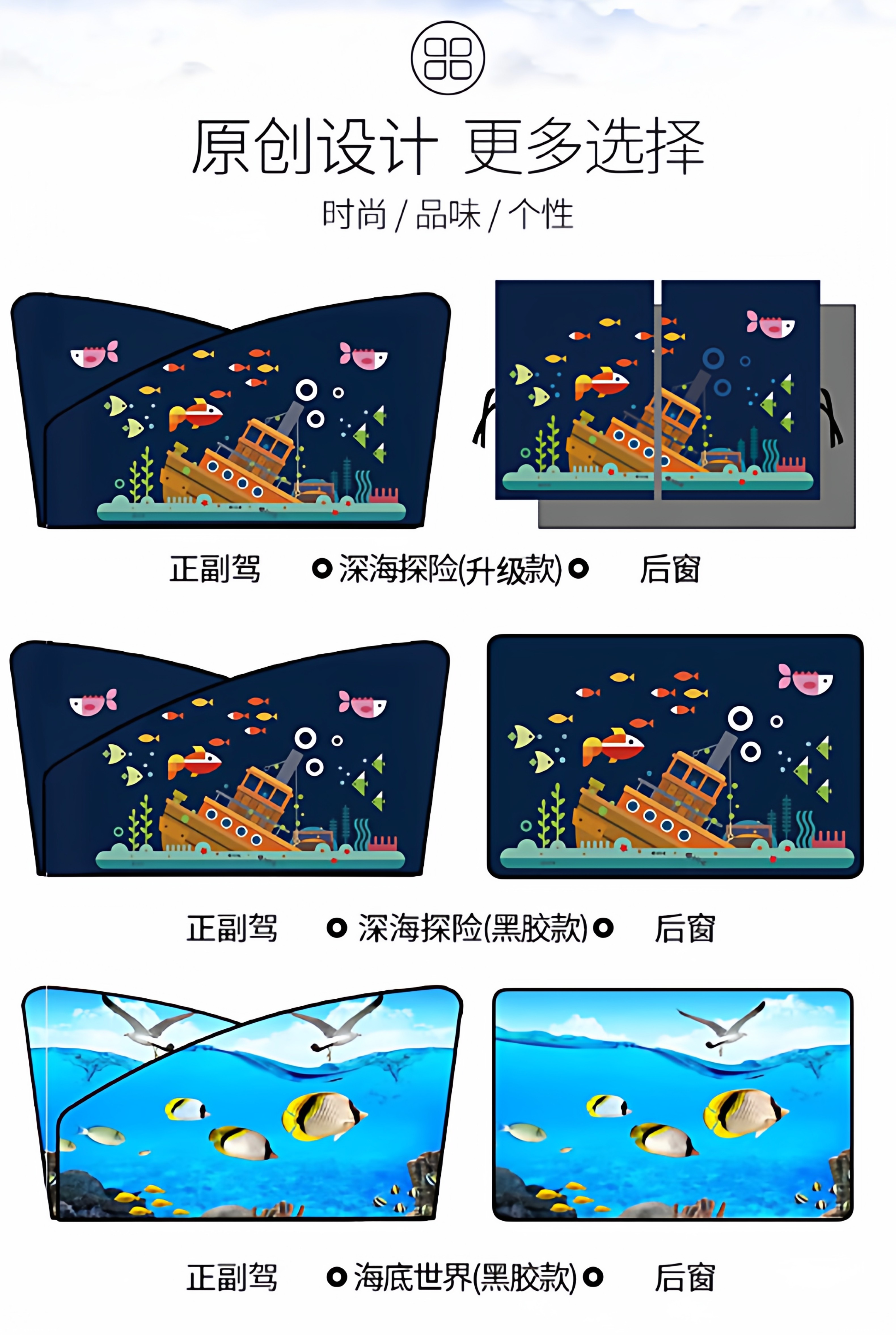 原创设计 更多选择

时尚 / 品味 / 个性

正副驾 深海探险(升级款) 后窗

正副驾 深海探险(黑胶款) 后窗

正副驾 海底世界(黑胶款) 后窗