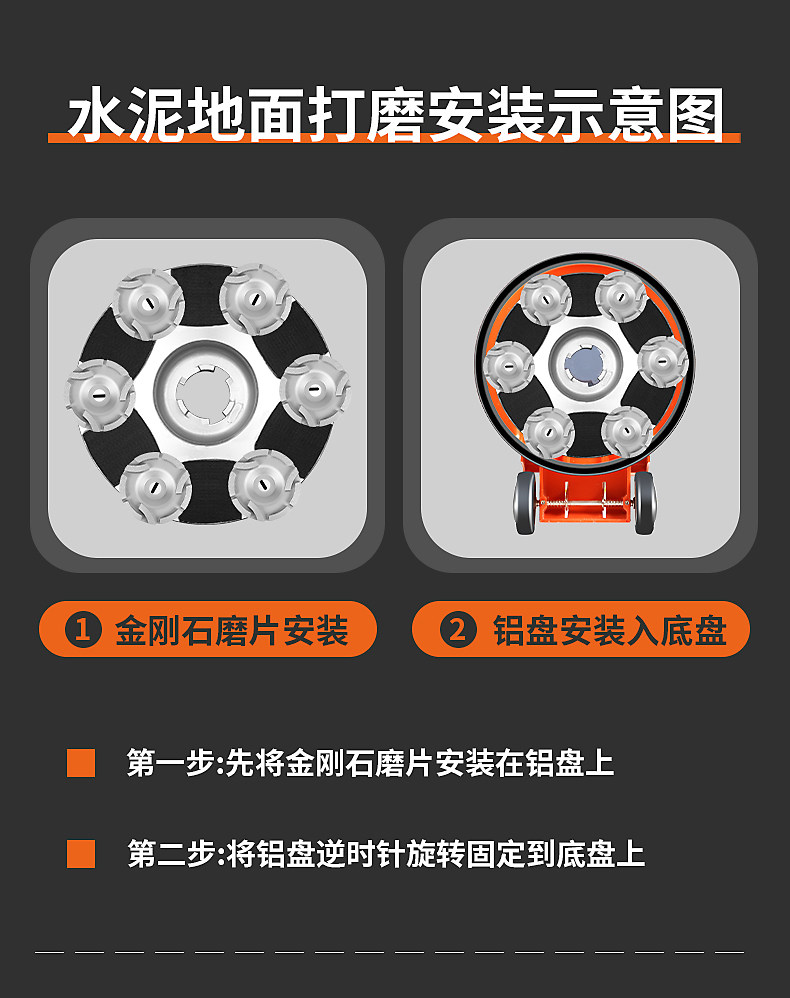 水泥地面打磨安装示意图

1 金刚石磨片安装

2 铝盘安装入底盘

第一步:先将金刚石磨片安装在铝盘上

第二步:将铝盘逆时针旋转固定到底盘上