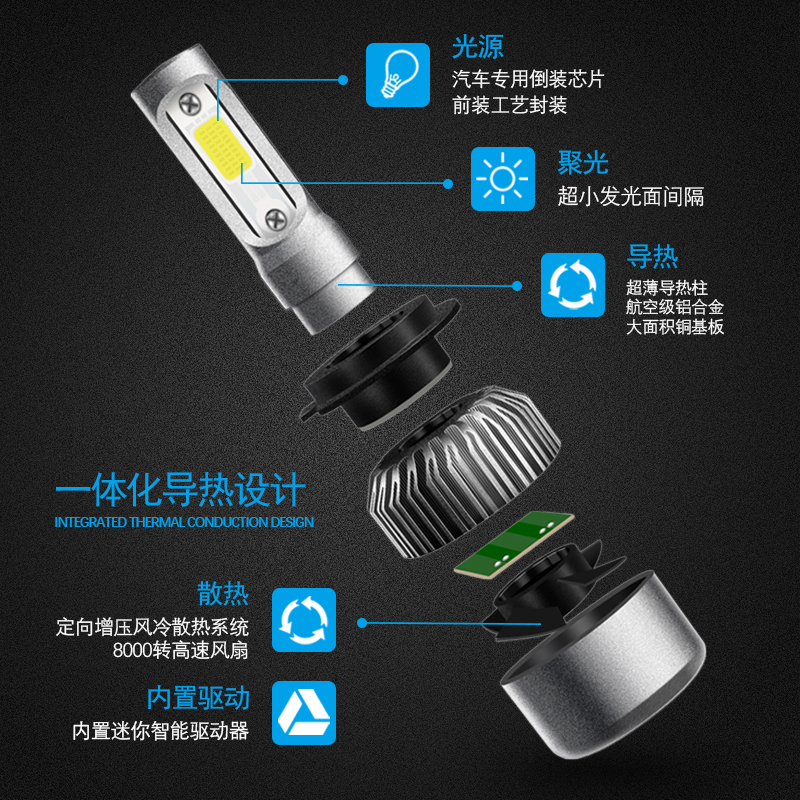 光源
汽车专用倒装芯片
前装工艺封装

聚光
超小发光面间隔

导热
超薄导热柱
航空级铝合金
大面积铜基板

一体化导热设计
INTEGRATED THERMAL CONDUCTION DESIGN

散热
定向增压风冷散热系统
8000转高速风扇

内置驱动
内置迷你智能驱动器