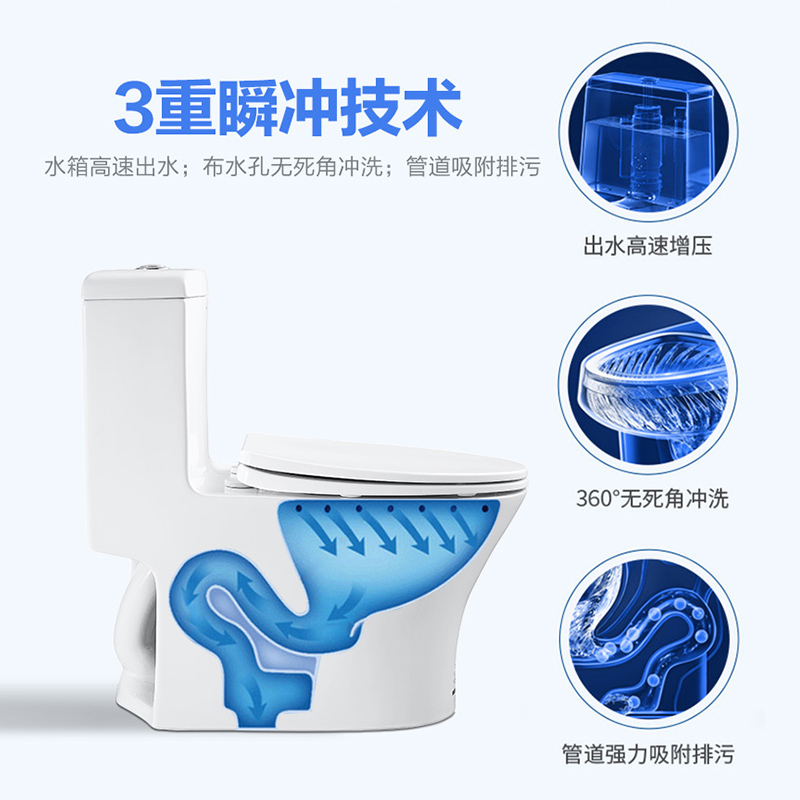 3重瞬冲技术

水箱高速出水；布水孔无死角冲洗；管道吸附排污

出水高速增压

360°无死角冲洗

管道强力吸附排污