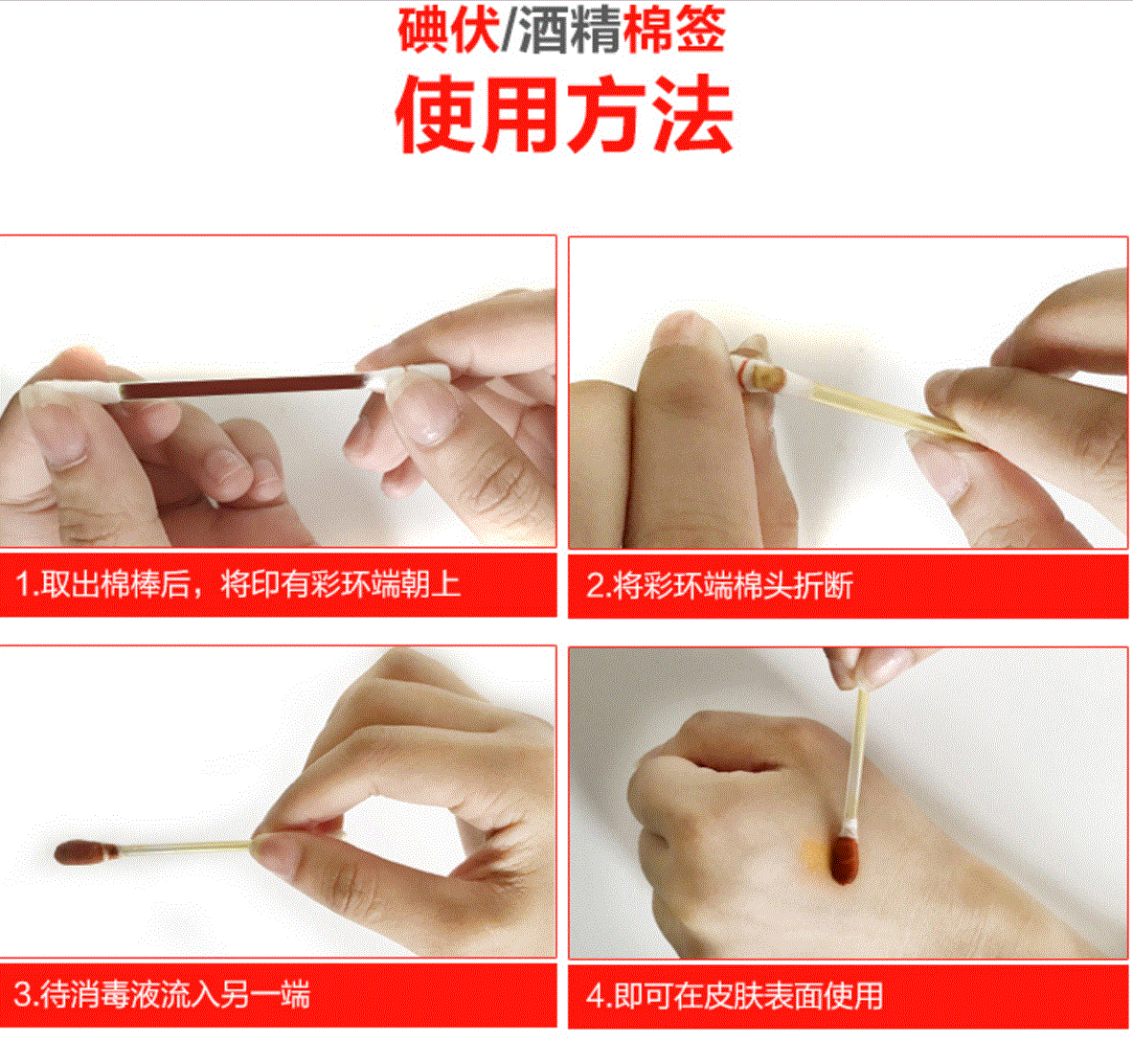 碘伏/酒精棉签
使用方法

1.取出棉棒后，将印有彩环端朝上

2.将彩环端棉头折断

3.待消毒液流入另一端

4.即可在皮肤表面使用