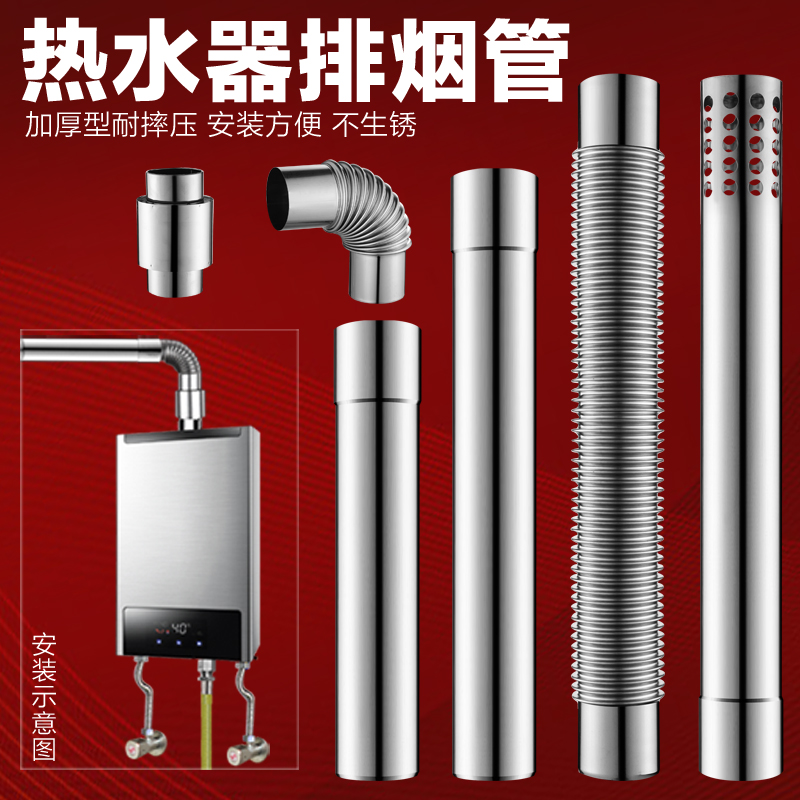 热水器排烟管

加厚型耐摔压 安装方便 不生锈

40°

安装示意图