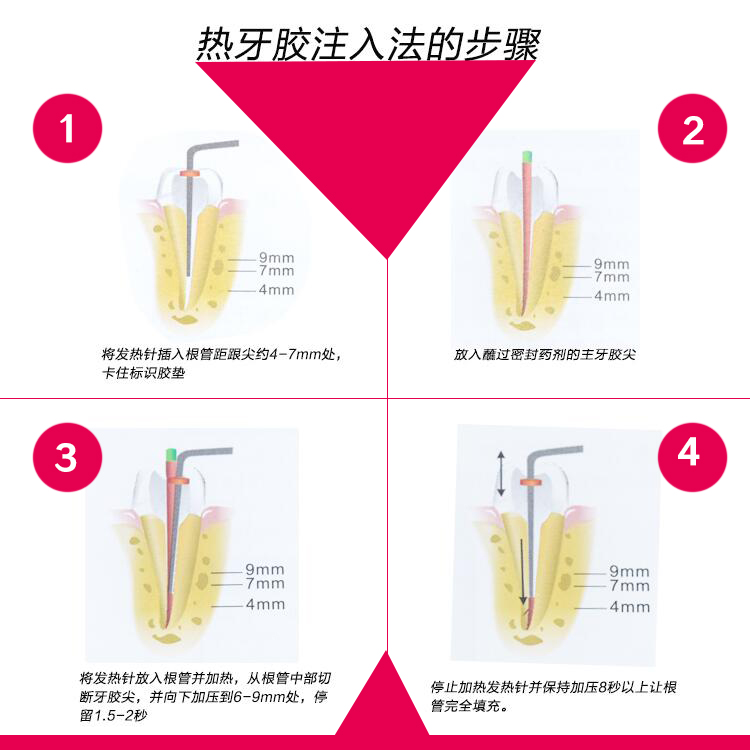 热牙胶注入法的步骤

1

9mm
7mm
4mm

将发热针插入根管距跟尖约4-7mm处，卡住标识胶垫

2

9mm
7mm
4mm

放入蘸过密封药剂的主牙胶尖

3

9mm
7mm
4mm

将发热针放入根管并加热，从根管中部切断牙胶尖，并向下加压到6-9mm处，停留1.5-2秒

4

9mm
7mm
4mm

停止加热发热针并保持加压8秒以上让根管完全填充。