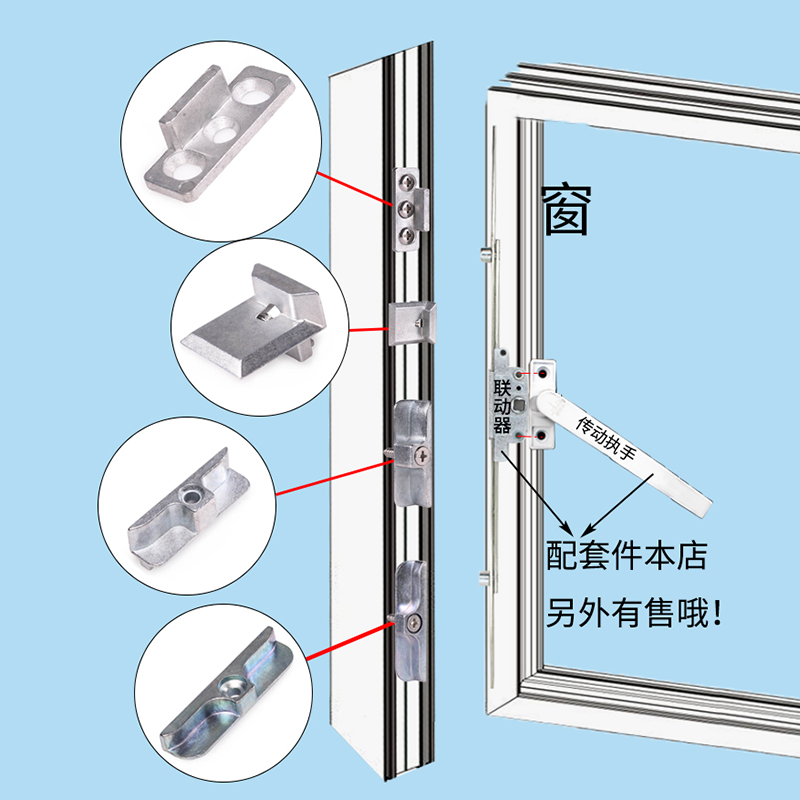 窗

联动器

传动执手

配套件本店

另外有售哦!