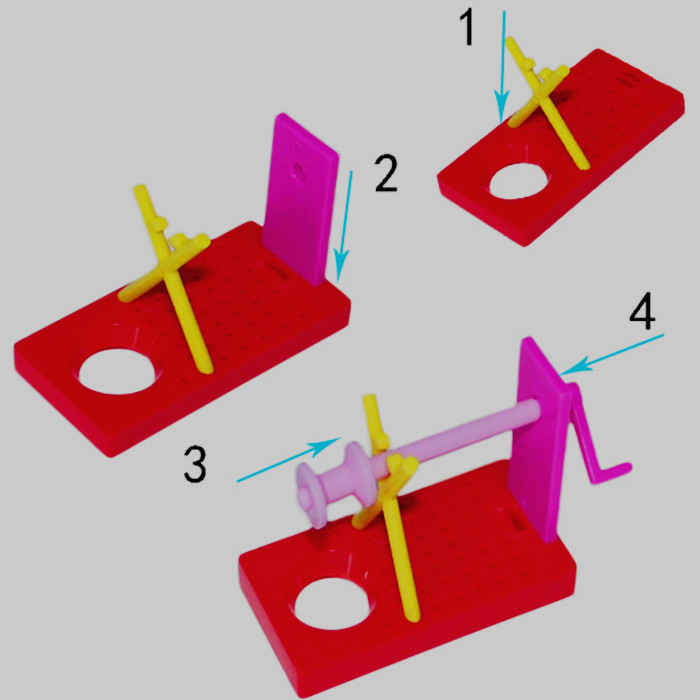 1

2

4

3