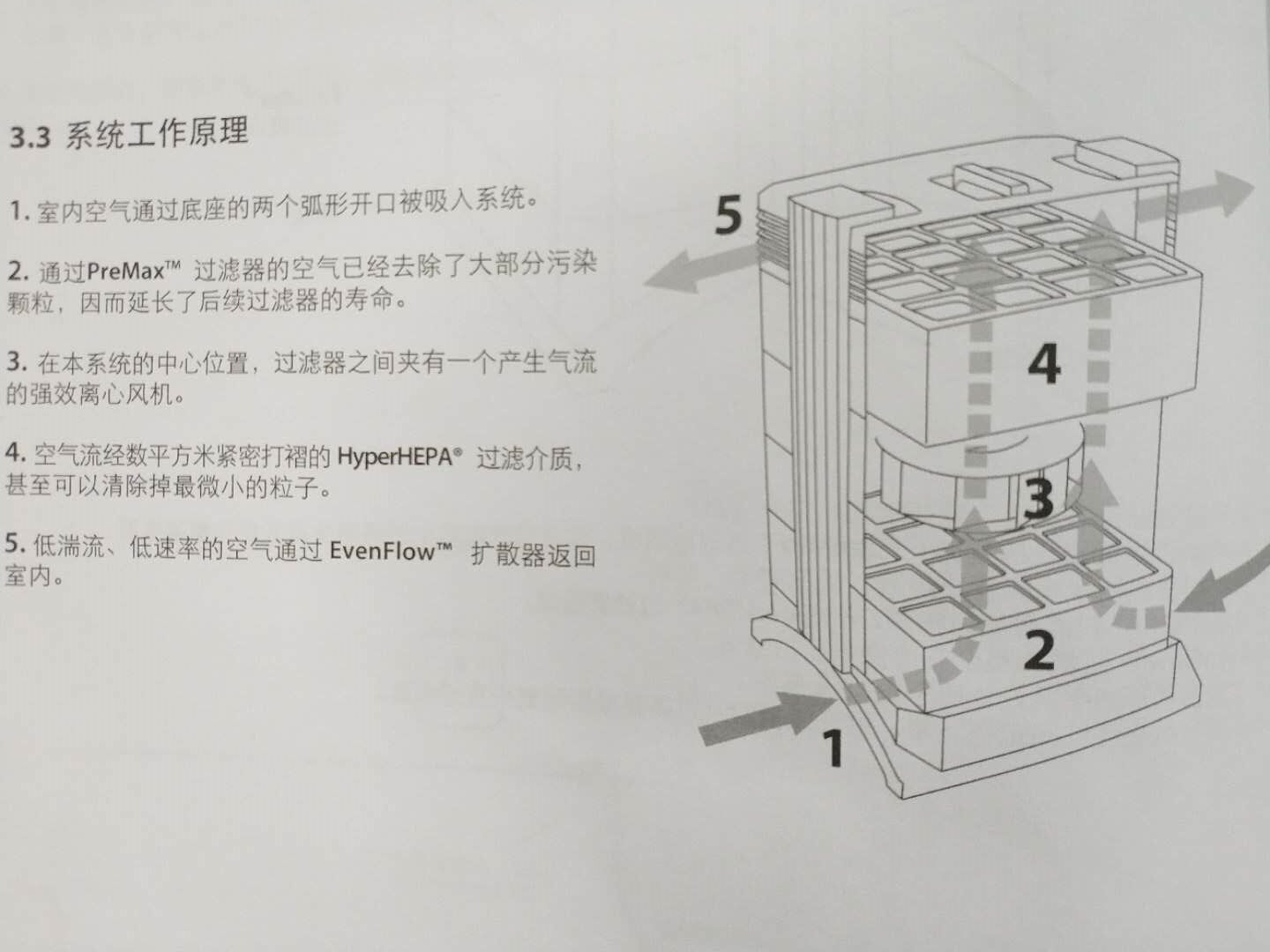 3.3 系统工作原理

1. 室内空气通过底座的两个弧形开口被吸入系统。

2. 通过PreMax™ 过滤器的空气已经去除了大部分污染颗粒，因而延长了后续过滤器的寿命。

3. 在本系统的中心位置，过滤器之间夹有一个产生气流的强效离心风机。

4. 空气流经数平方米紧密打褶的 HyperHEPA® 过滤介质，甚至可以清除掉最微小的粒子。

5. 低湍流、低速率的空气通过 EvenFlow™ 扩散器返回室内。

5
4
3
2
1