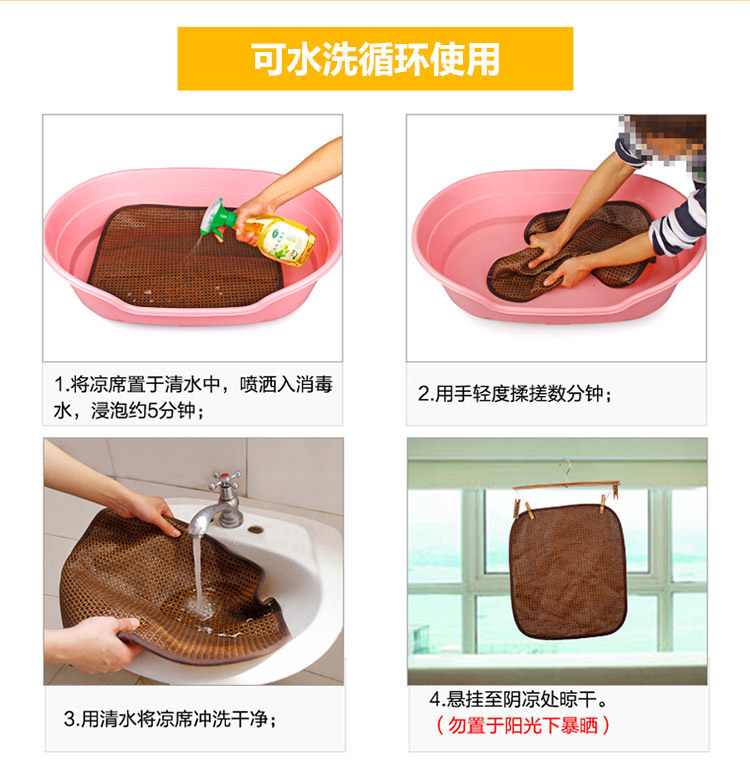 可水洗循环使用

1.将凉席置于清水中，喷洒入消毒水，浸泡约5分钟；

2.用手轻度揉搓数分钟；

3.用清水将凉席冲洗干净；

4.悬挂至阴凉处晾干。
（勿置于阳光下暴晒）