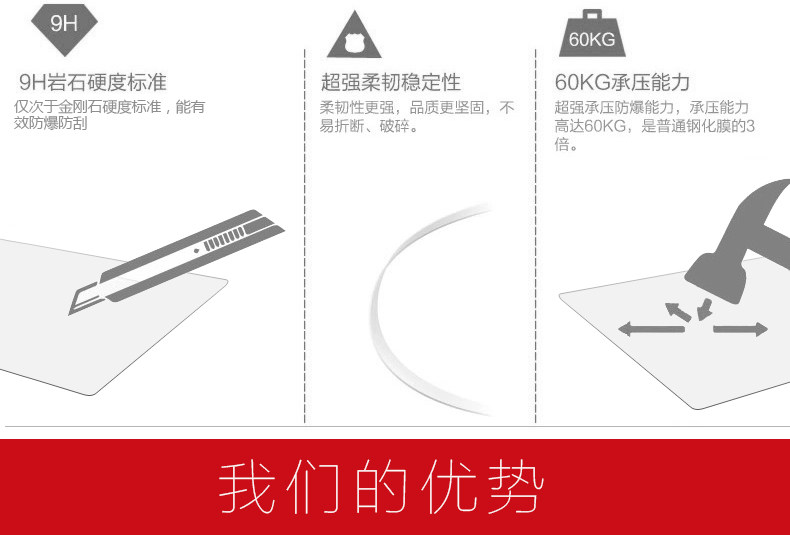 9H

9H岩石硬度标准

仅次于金刚石硬度标准，能有效防爆防刮

超强柔韧稳定性

柔韧性更强，品质更坚固，不易折断、破碎。

60KG

60KG承压能力

超强承压防爆能力，承压能力高达60KG，是普通钢化膜的3倍。

我们的优势