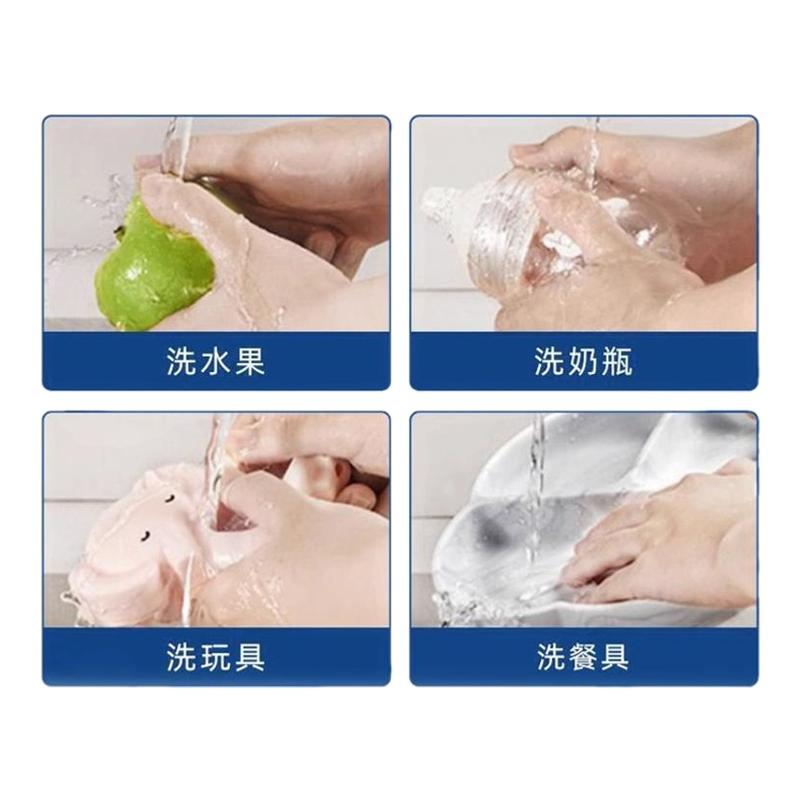 洗水果

洗奶瓶

洗玩具

洗餐具