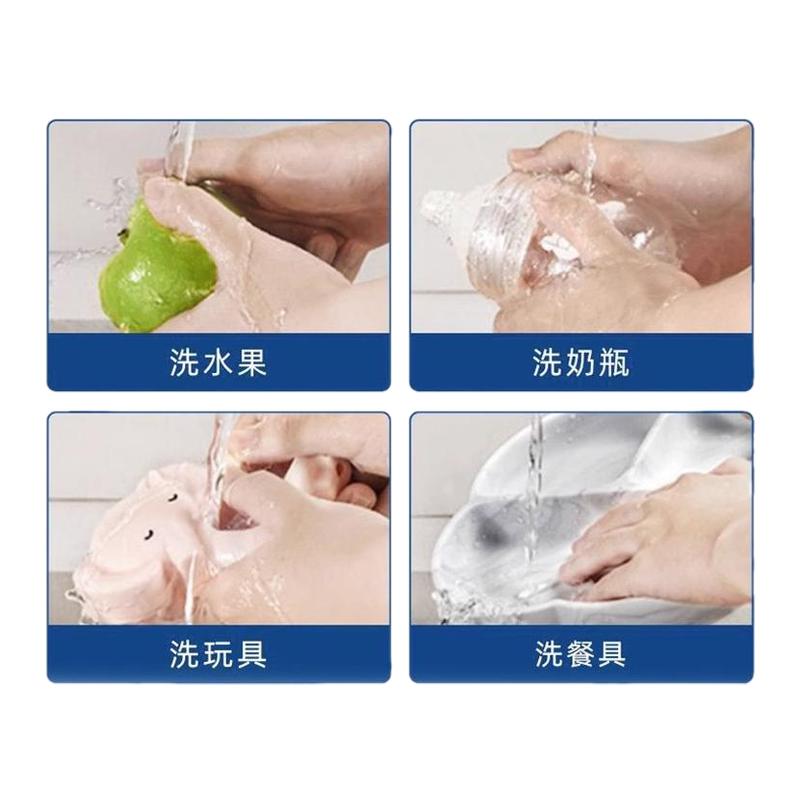 洗水果

洗奶瓶

洗玩具

洗餐具