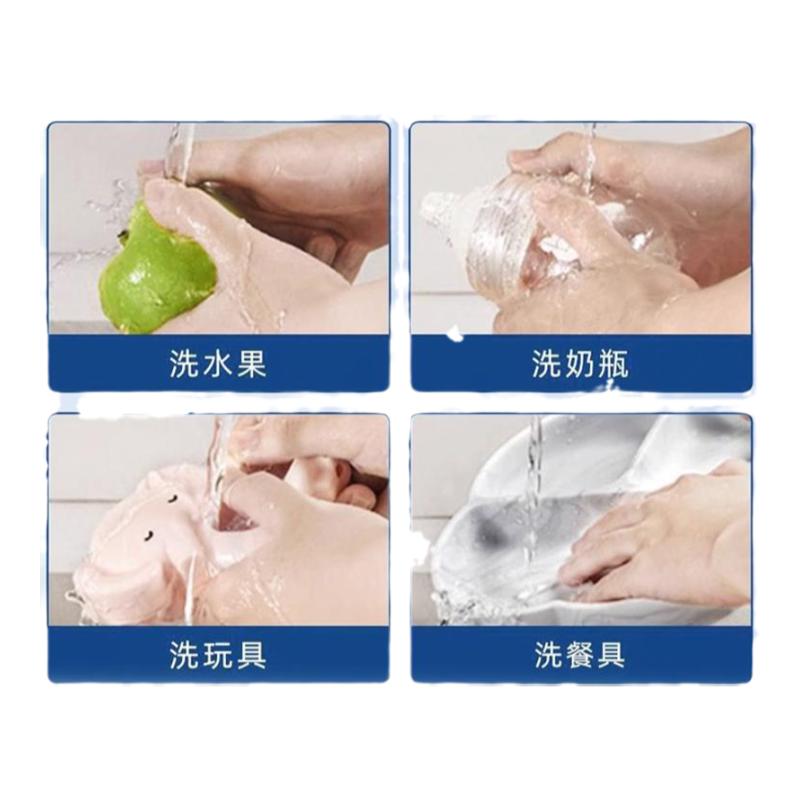 洗水果

洗奶瓶

洗玩具

洗餐具