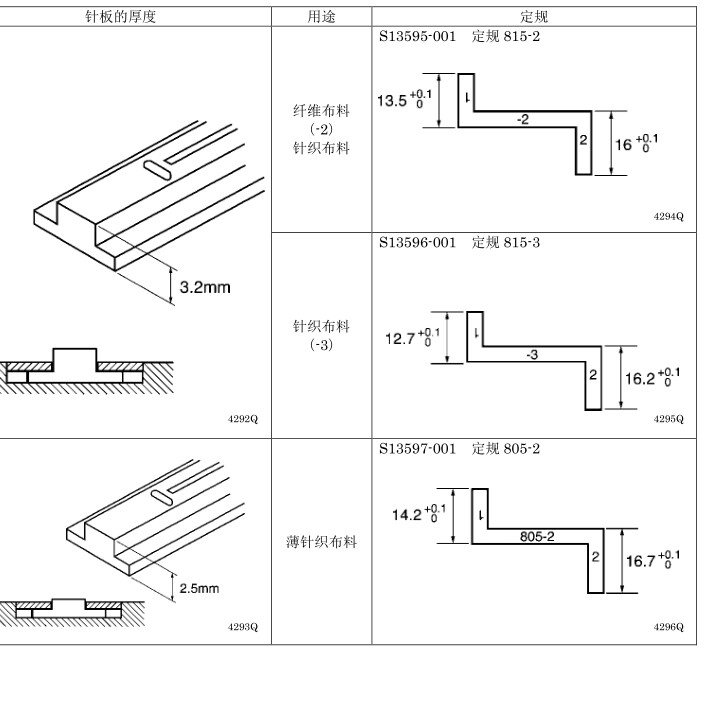 | 针板的厚度 | 用途 | 定规 |
|---|---|---|
| 3.2mm 4292Q | 纤维布料 (-2) 针织布料 | S13595-001 定规 815-2 $13.5^{+0.1}_{0}$ 1 -2 2 $16^{+0.1}_{0}$ 4294Q |
| | 针织布料 (-3) | S13596-001 定规 815-3 $12.7^{+0.1}_{0}$ 1 -3 2 $16.2^{+0.1}_{0}$ 4295Q |
| 2.5mm 4293Q | 薄针织布料 | S13597-001 定规 805-2 $14.2^{+0.1}_{0}$ 1 805-2 2 $16.7^{+0.1}_{0}$ 4296Q |