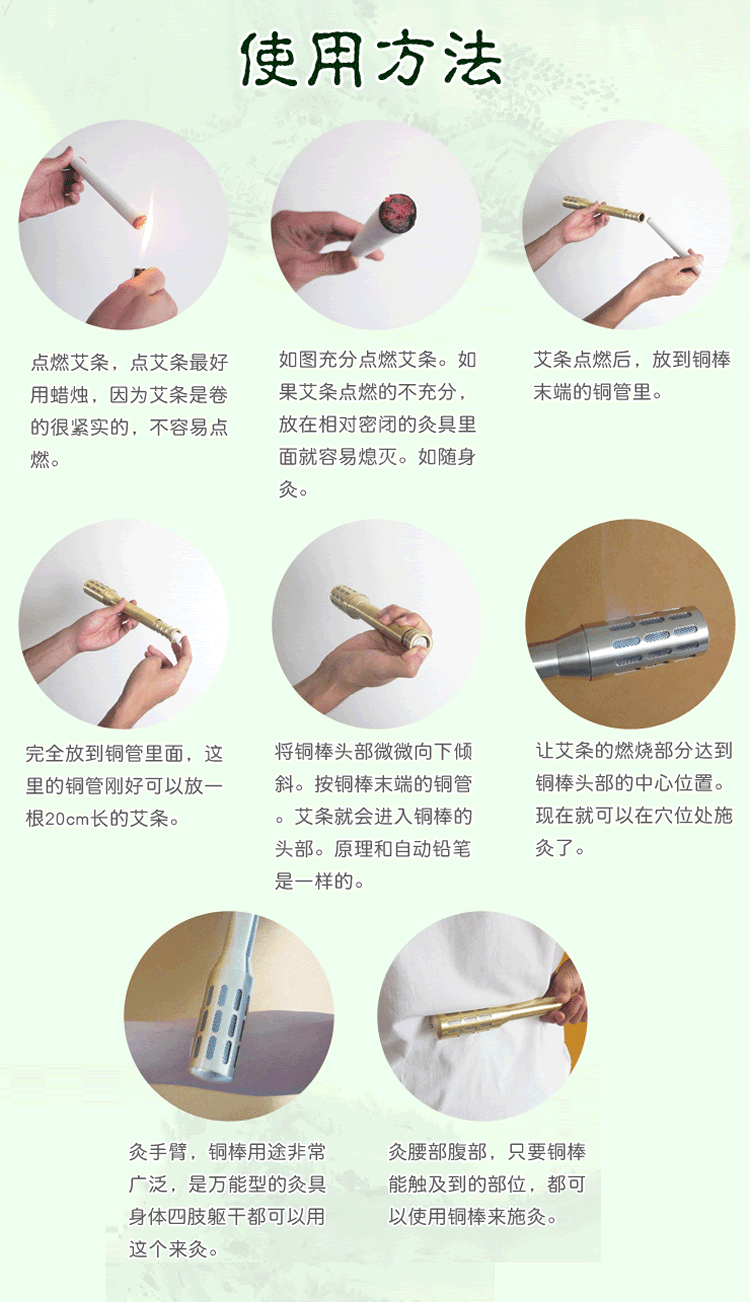 使用方法

点燃艾条，点艾条最好用蜡烛，因为艾条是卷的很紧实的，不容易点燃。

如图充分点燃艾条。如果艾条点燃的不充分，放在相对密闭的灸具里面就容易熄灭。如随身灸。

艾条点燃后，放到铜棒末端的铜管里。

完全放到铜管里面，这里的铜管刚好可以放一根20cm长的艾条。

将铜棒头部微微向下倾斜。按铜棒末端的铜管。艾条就会进入铜棒的头部。原理和自动铅笔是一样的。

让艾条的燃烧部分达到铜棒头部的中心位置。现在就可以在穴位处施灸了。

灸手臂，铜棒用途非常广泛，是万能型的灸具身体四肢躯干都可以用这个来灸。

灸腰部腹部，只要铜棒能触及到的部位，都可以使用铜棒来施灸。