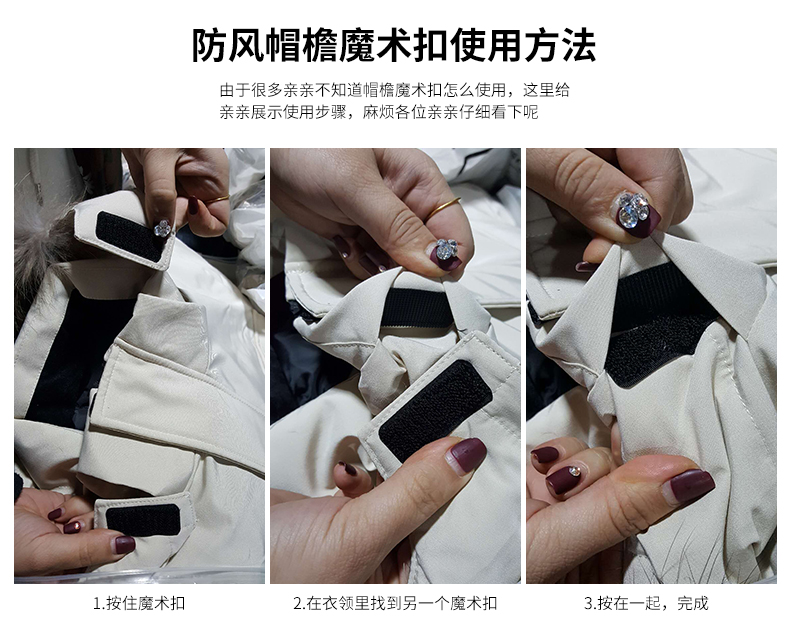 防风帽檐魔术扣使用方法

由于很多亲亲不知道帽檐魔术扣怎么使用，这里给亲亲展示使用步骤，麻烦各位亲亲仔细看下呢

1.按住魔术扣

2.在衣领里找到另一个魔术扣

3.按在一起，完成