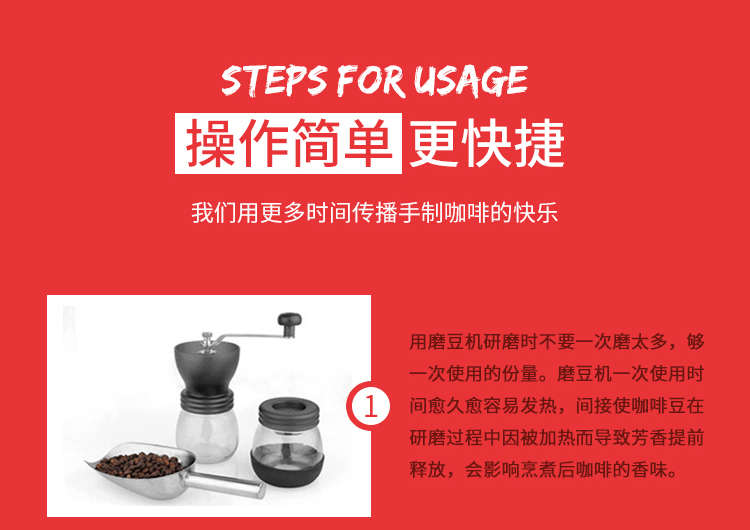 STEPS FOR USAGE

操作简单 更快捷

我们用更多时间传播手制咖啡的快乐

1

用磨豆机研磨时不要一次磨太多，够一次使用的份量。磨豆机一次使用时间愈久愈容易发热，间接使咖啡豆在研磨过程中因被加热而导致芳香提前释放，会影响烹煮后咖啡的香味。