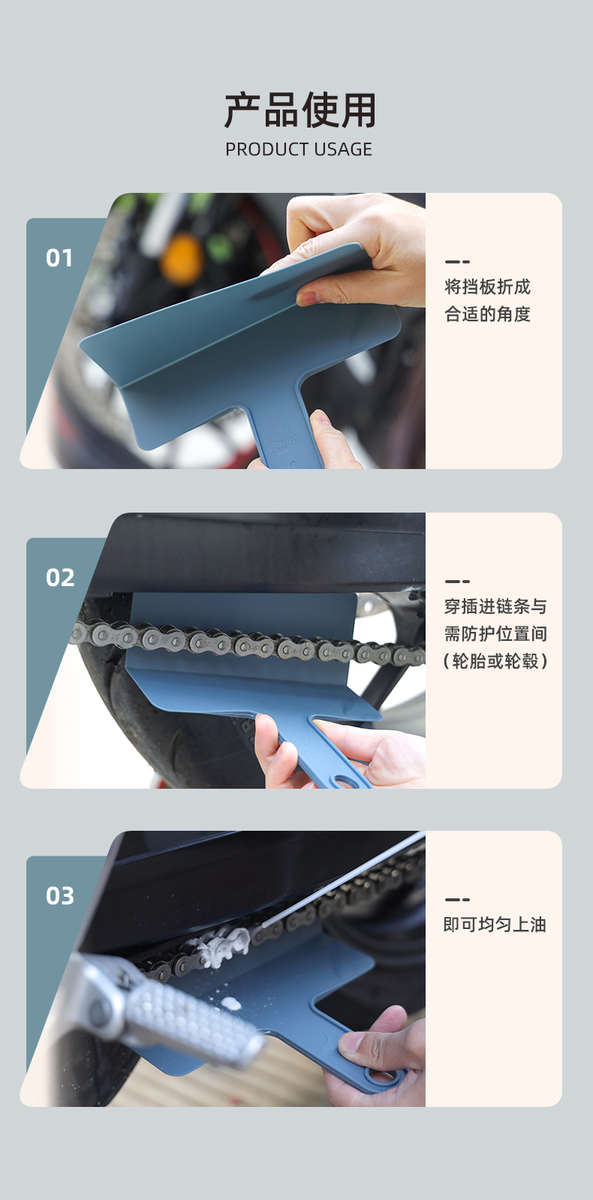 产品使用
PRODUCT USAGE

01

将挡板折成合适的角度

02

穿插进链条与需防护位置间（轮胎或轮毂）

03

即可均匀上油