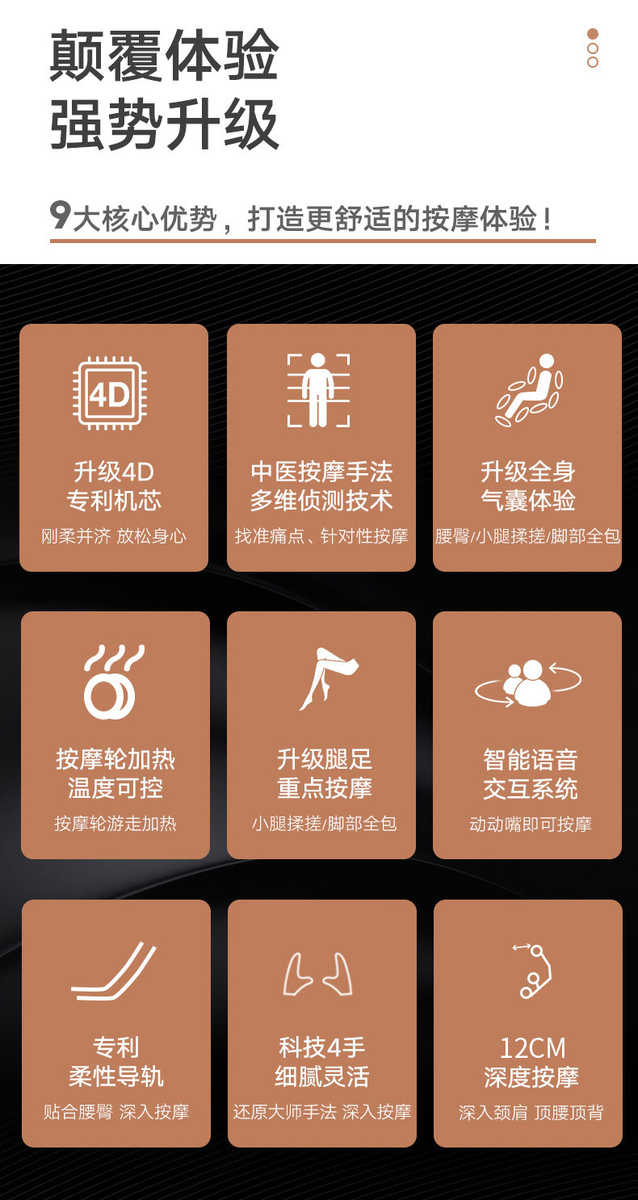 颠覆体验
强势升级

9大核心优势，打造更舒适的按摩体验！

4D

升级4D
专利机芯

刚柔并济 放松身心

中医按摩手法
多维侦测技术

找准痛点、针对性按摩

升级全身
气囊体验

腰臀/小腿揉搓/脚部全包

按摩轮加热
温度可控

按摩轮游走加热

升级腿足
重点按摩

小腿揉搓/脚部全包

智能语音
交互系统

动动嘴即可按摩

专利
柔性导轨

贴合腰臀 深入按摩

科技4手
细腻灵活

还原大师手法 深入按摩

12CM
深度按摩

深入颈肩 顶腰顶背