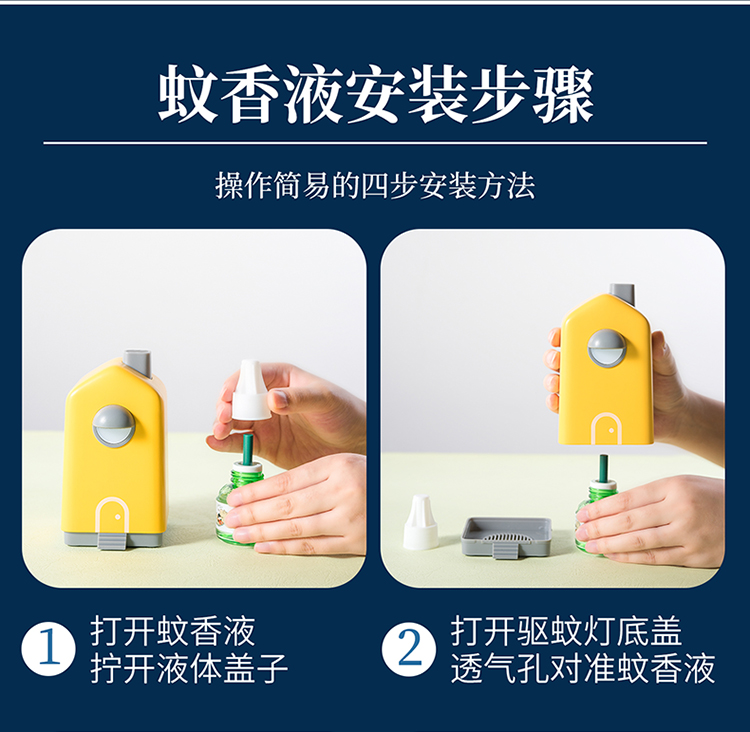 蚊香液安装步骤

操作简易的四步安装方法

1 打开蚊香液
拧开液体盖子

2 打开驱蚊灯底盖
透气孔对准蚊香液