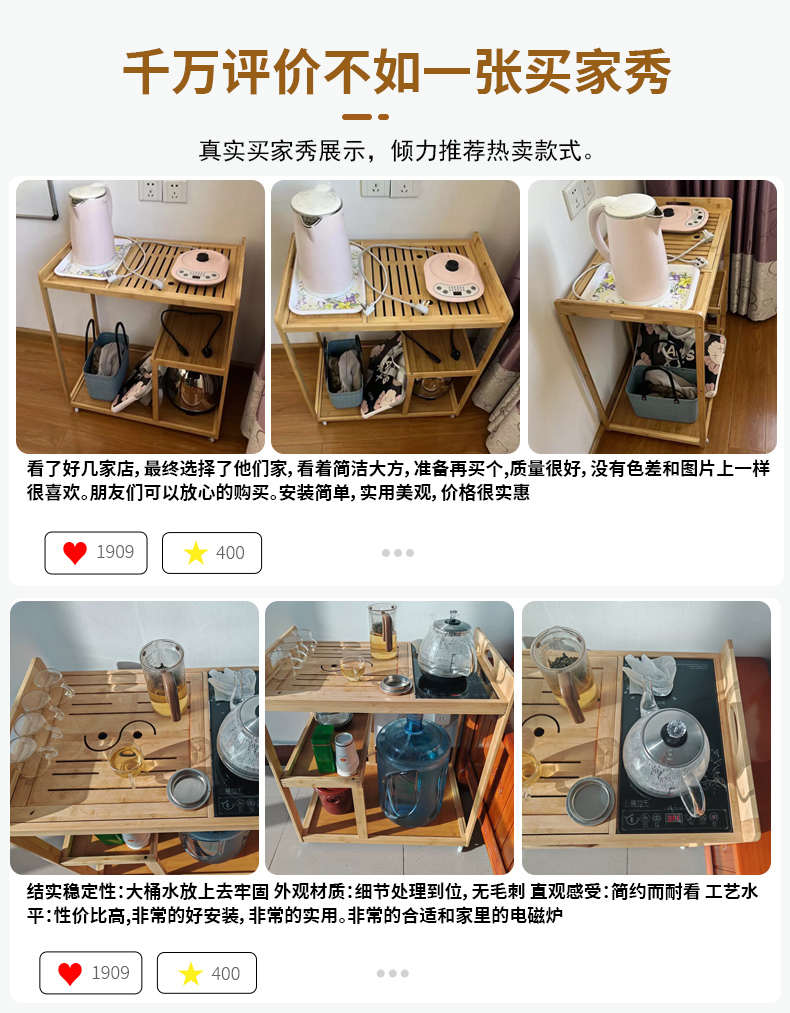 千万评价不如一张买家秀

真实买家秀展示，倾力推荐热卖款式。

看了好几家店，最终选择了他们家，看着简洁大方，准备再买个，质量很好，没有色差和图片上一样很喜欢。朋友们可以放心的购买。安装简单，实用美观，价格很实惠

1909 400

结实稳定性：大桶水放上去牢固 外观材质：细节处理到位，无毛刺 直观感受：简约而耐看 工艺水平：性价比高，非常的好安装，非常的实用。非常的合适和家里的电磁炉

1909 400