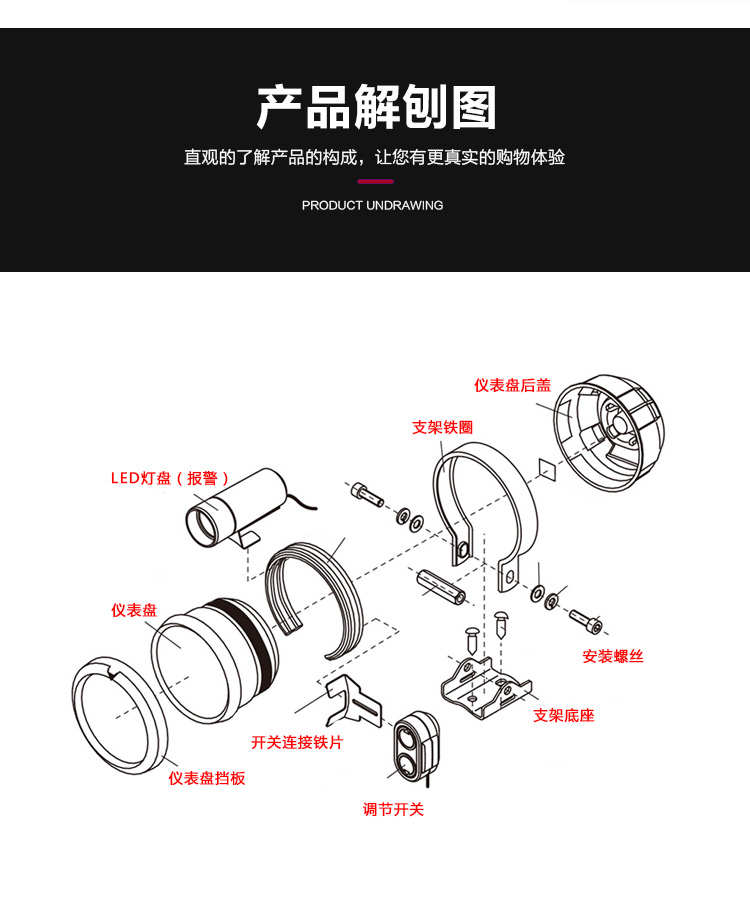 产品解刨图

直观的了解产品的构成，让您有更真实的购物体验

PRODUCT UNDRAWING

仪表盘后盖

支架铁圈

LED灯盘（报警）

仪表盘

安装螺丝

支架底座

开关连接铁片

仪表盘挡板

调节开关