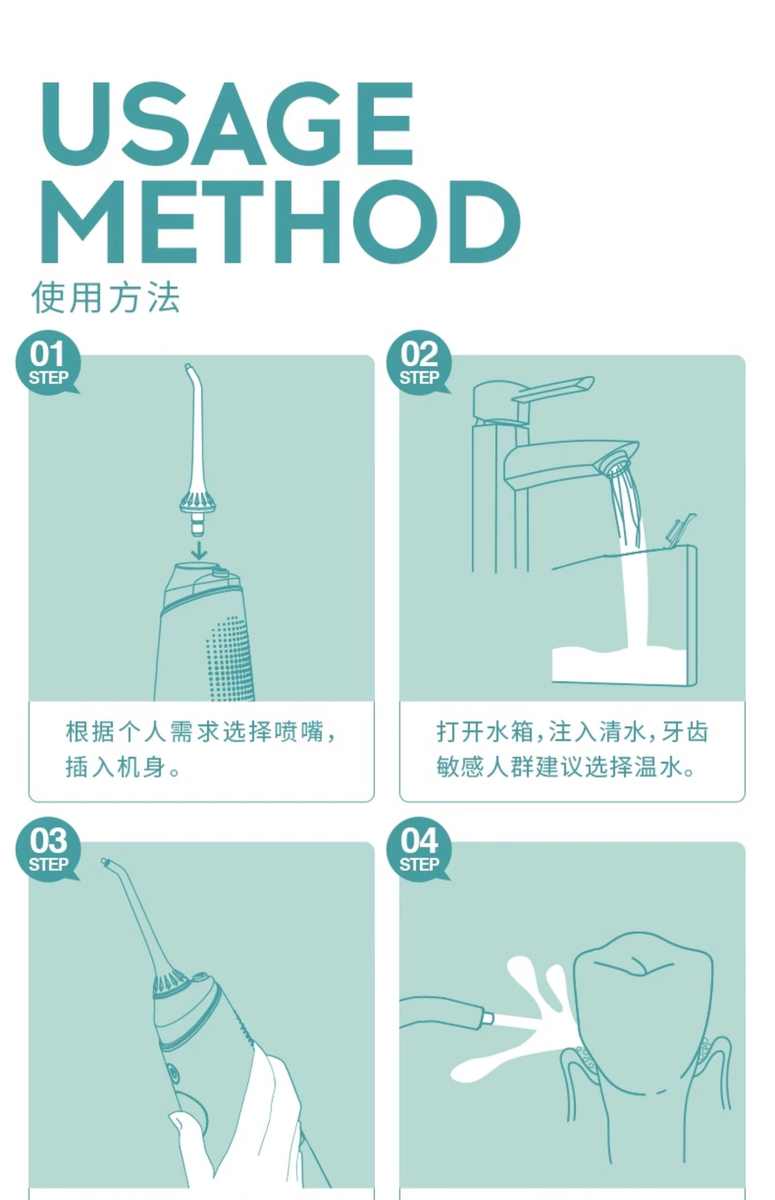 USAGE METHOD
使用方法

01 STEP

根据个人需求选择喷嘴，插入机身。

02 STEP

打开水箱，注入清水，牙齿敏感人群建议选择温水。

03 STEP

04 STEP