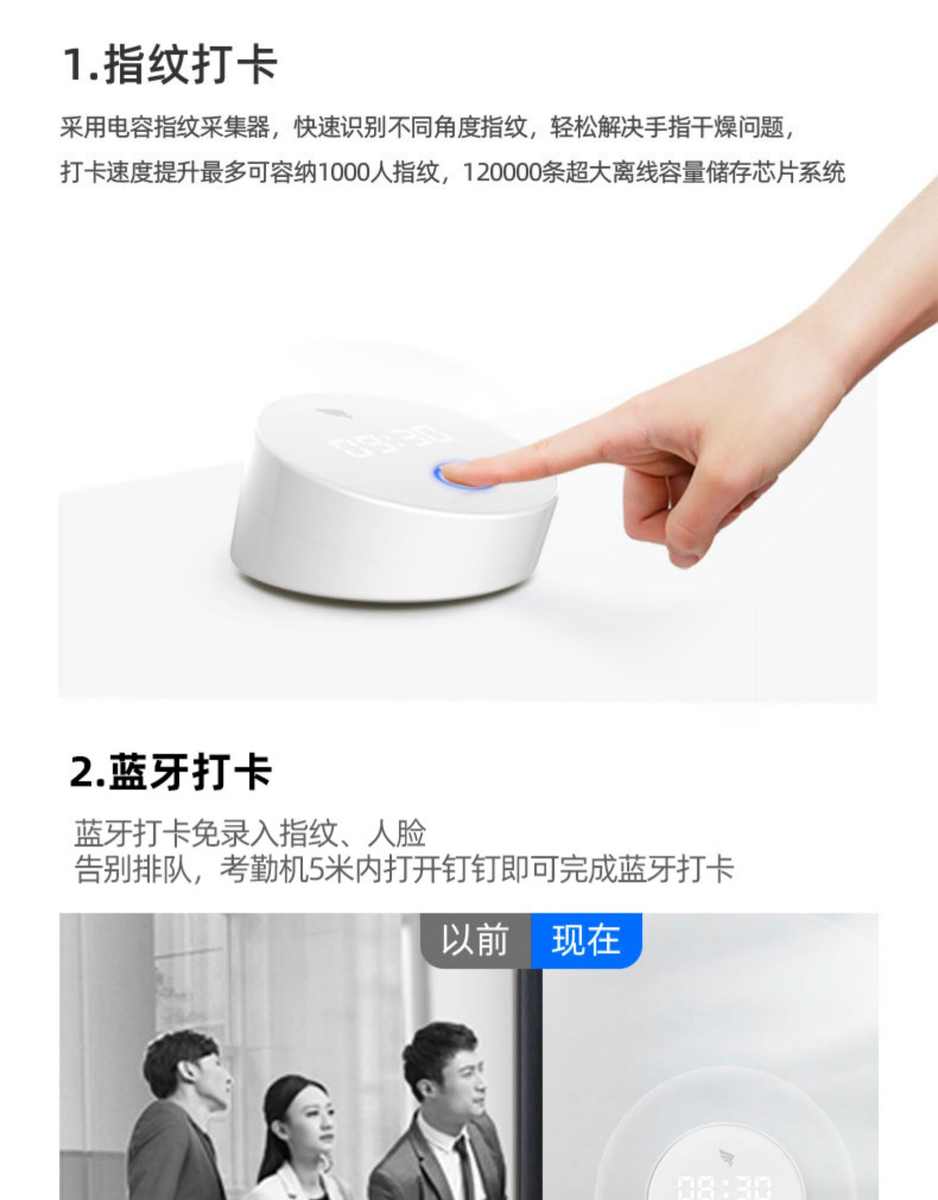 1.指纹打卡

采用电容指纹采集器，快速识别不同角度指纹，轻松解决手指干燥问题，
打卡速度提升最多可容纳1000人指纹，120000条超大离线容量储存芯片系统

08:30

2.蓝牙打卡

蓝牙打卡免录入指纹、人脸
告别排队，考勤机5米内打开钉钉即可完成蓝牙打卡

以前 现在

08:30