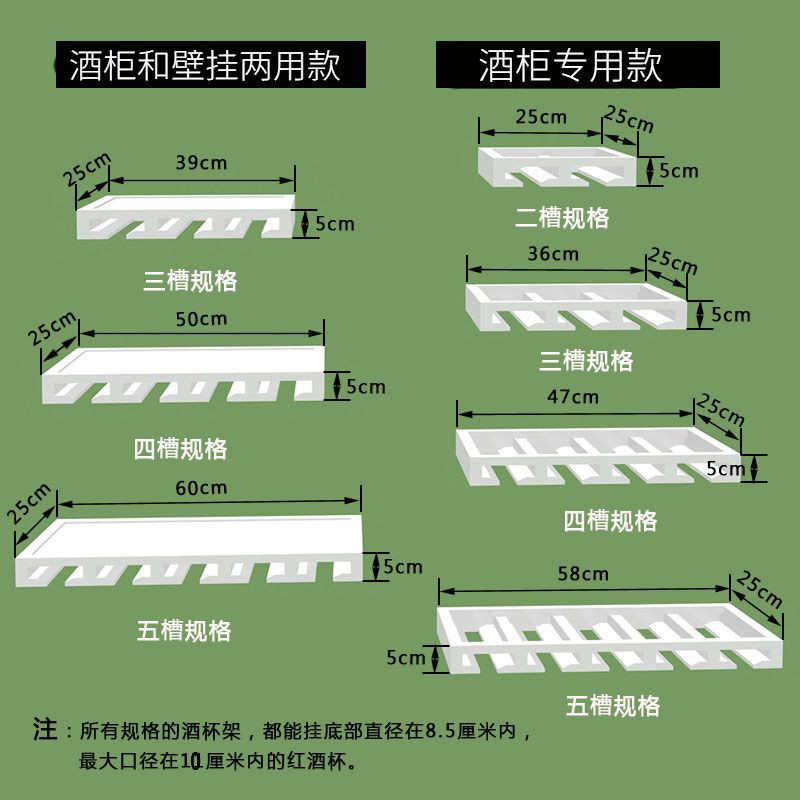 酒柜和壁挂两用款

25cm
39cm
5cm
三槽规格

25cm
50cm
5cm
四槽规格

25cm
60cm
5cm
五槽规格

酒柜专用款

25cm
25cm
5cm
二槽规格

36cm
25cm
5cm
三槽规格

47cm
25cm
5cm
四槽规格

58cm
25cm
5cm
五槽规格

注：所有规格的酒杯架，都能挂底部直径在8.5厘米内，最大口径在10厘米内的红酒杯。