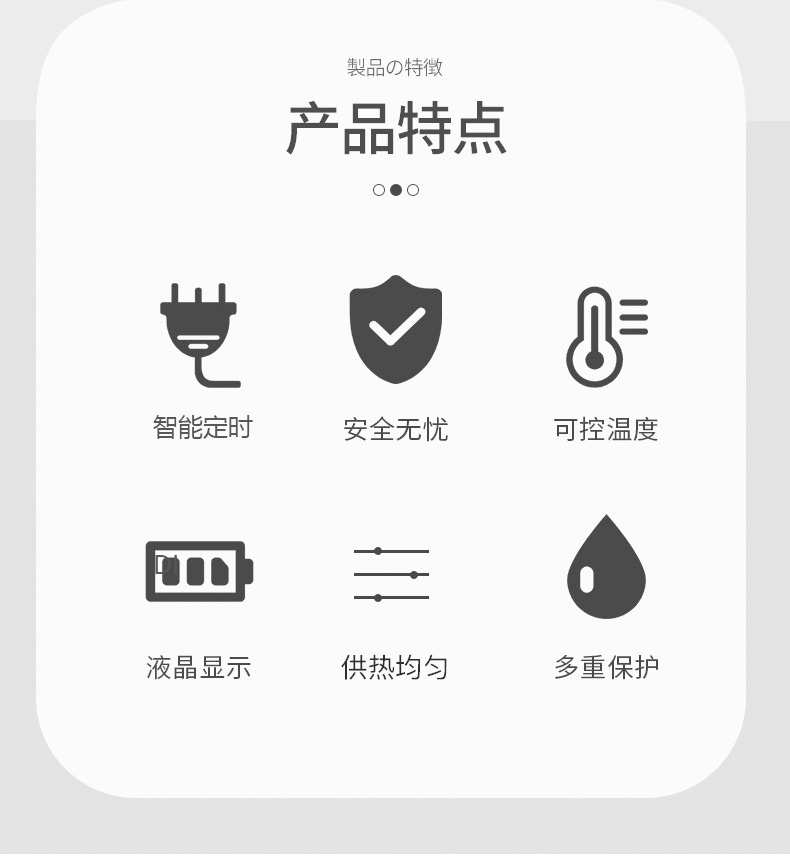 製品の特徴

产品特点

智能定时

安全无忧

可控温度

液晶显示

供热均匀

多重保护