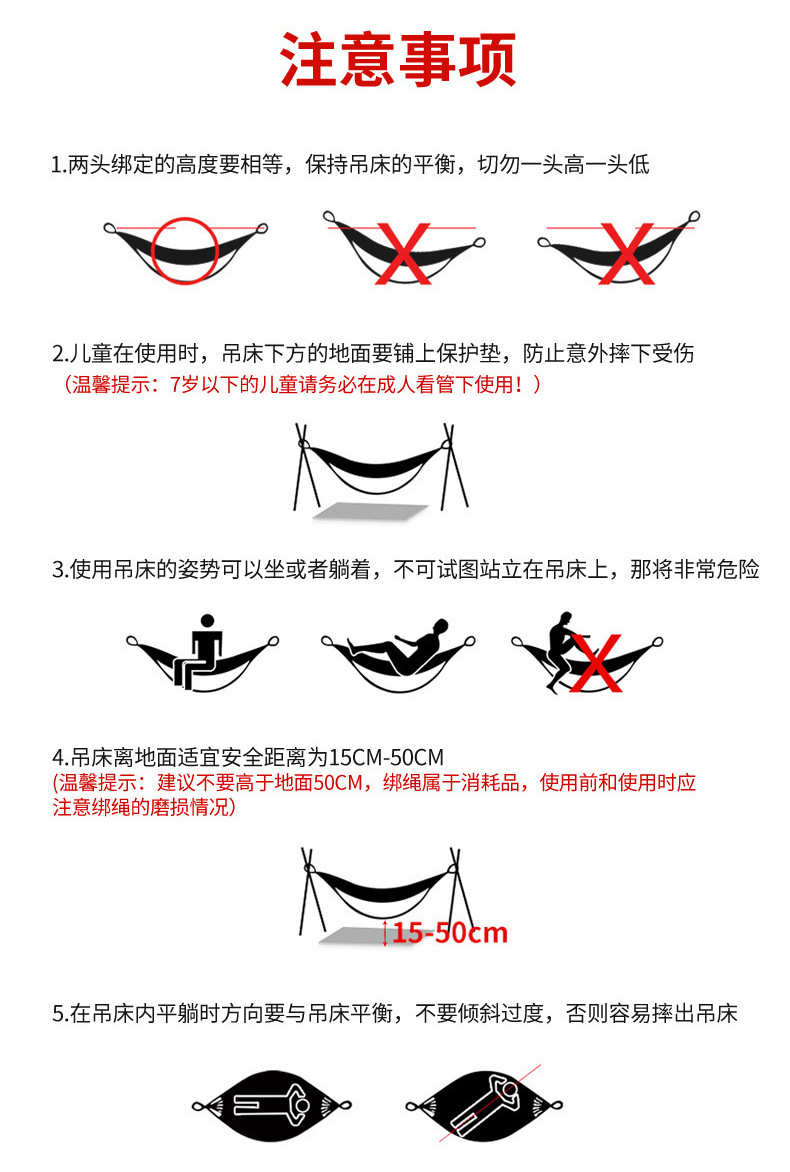 注意事项

1.两头绑定的高度要相等，保持吊床的平衡，切勿一头高一头低

2.儿童在使用时，吊床下方的地面要铺上保护垫，防止意外摔下受伤
（温馨提示：7岁以下的儿童请务必在成人看管下使用！）

3.使用吊床的姿势可以坐或者躺着，不可试图站立在吊床上，那将非常危险

4.吊床离地面适宜安全距离为15CM-50CM
(温馨提示：建议不要高于地面50CM，绑绳属于消耗品，使用前和使用时应注意绑绳的磨损情况)

15-50cm

5.在吊床内平躺时方向要与吊床平衡，不要倾斜过度，否则容易摔出吊床