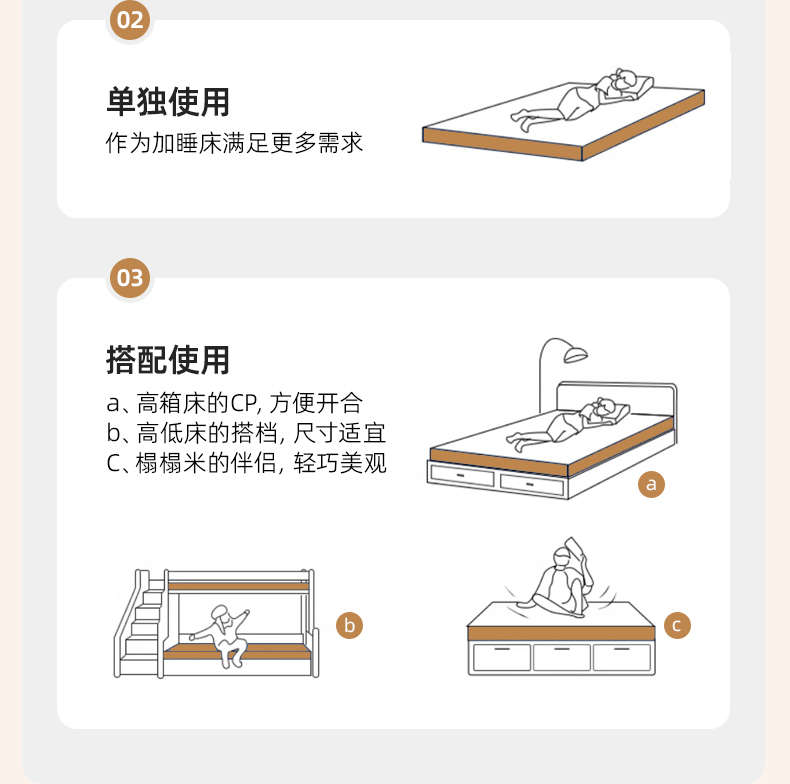 02

单独使用

作为加睡床满足更多需求

03

搭配使用

a、高箱床的CP, 方便开合
b、高低床的搭档, 尺寸适宜
C、榻榻米的伴侣, 轻巧美观

a

b

c